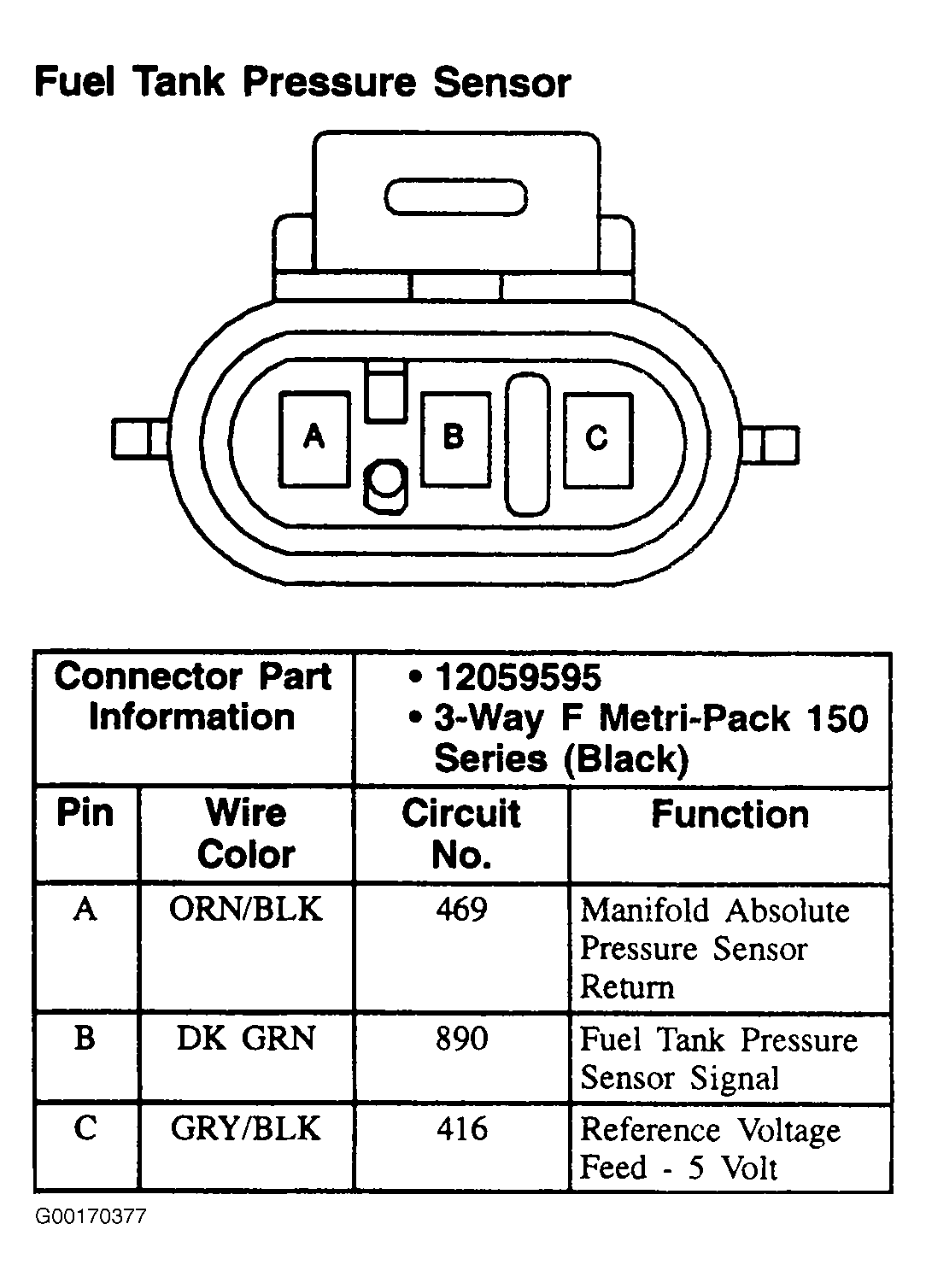 Fuel Tank Pressure Sensor

A B C

| Connector Part Information | | • 12059595 • 3-Way F Metri-Pack 150 Series (Black) | |
|---|---|---|---|
| Pin | Wire Color | Circuit No. | Function |
| A | ORN/BLK | 469 | Manifold Absolute Pressure Sensor Return |
| B | DK GRN | 890 | Fuel Tank Pressure Sensor Signal |
| C | GRY/BLK | 416 | Reference Voltage Feed - 5 Volt |

G00170377