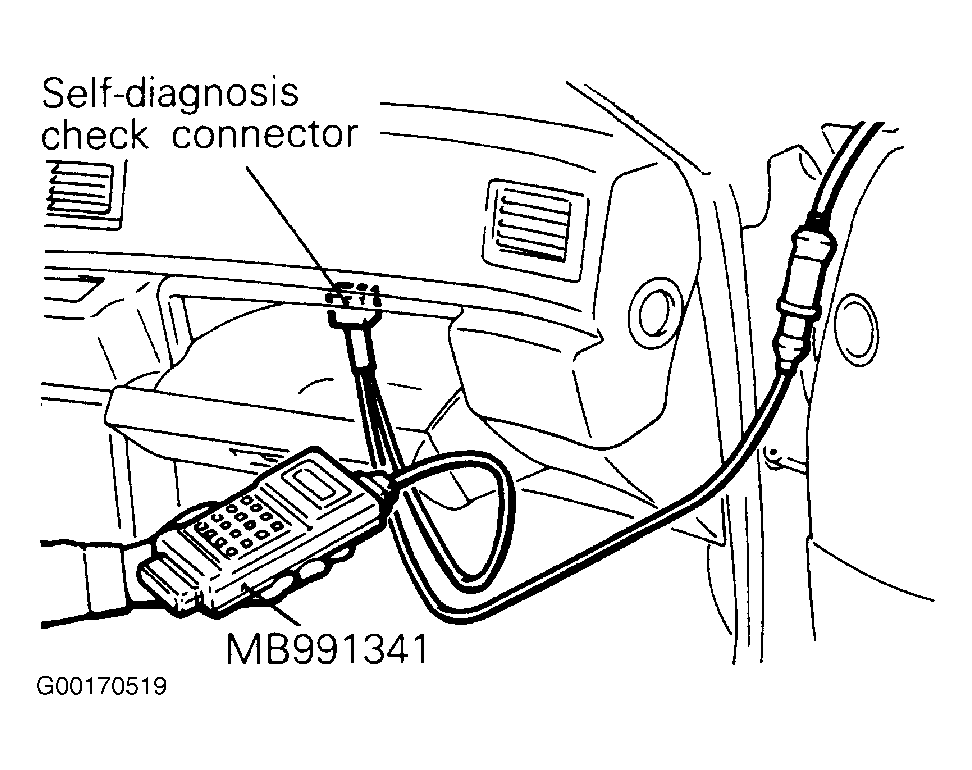 Self-diagnosis check connector

MB991341

G00170519