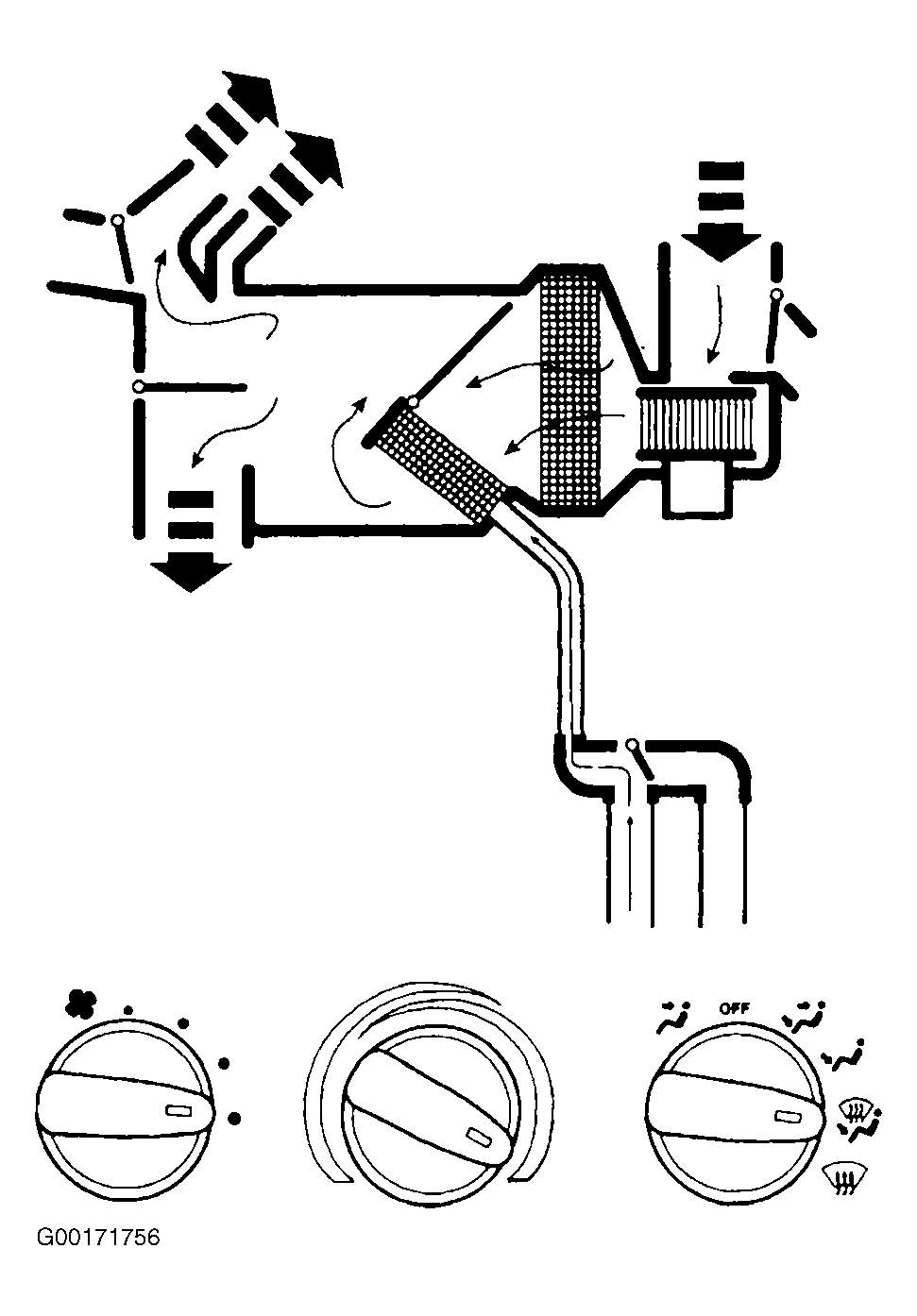 OFF

G00171756