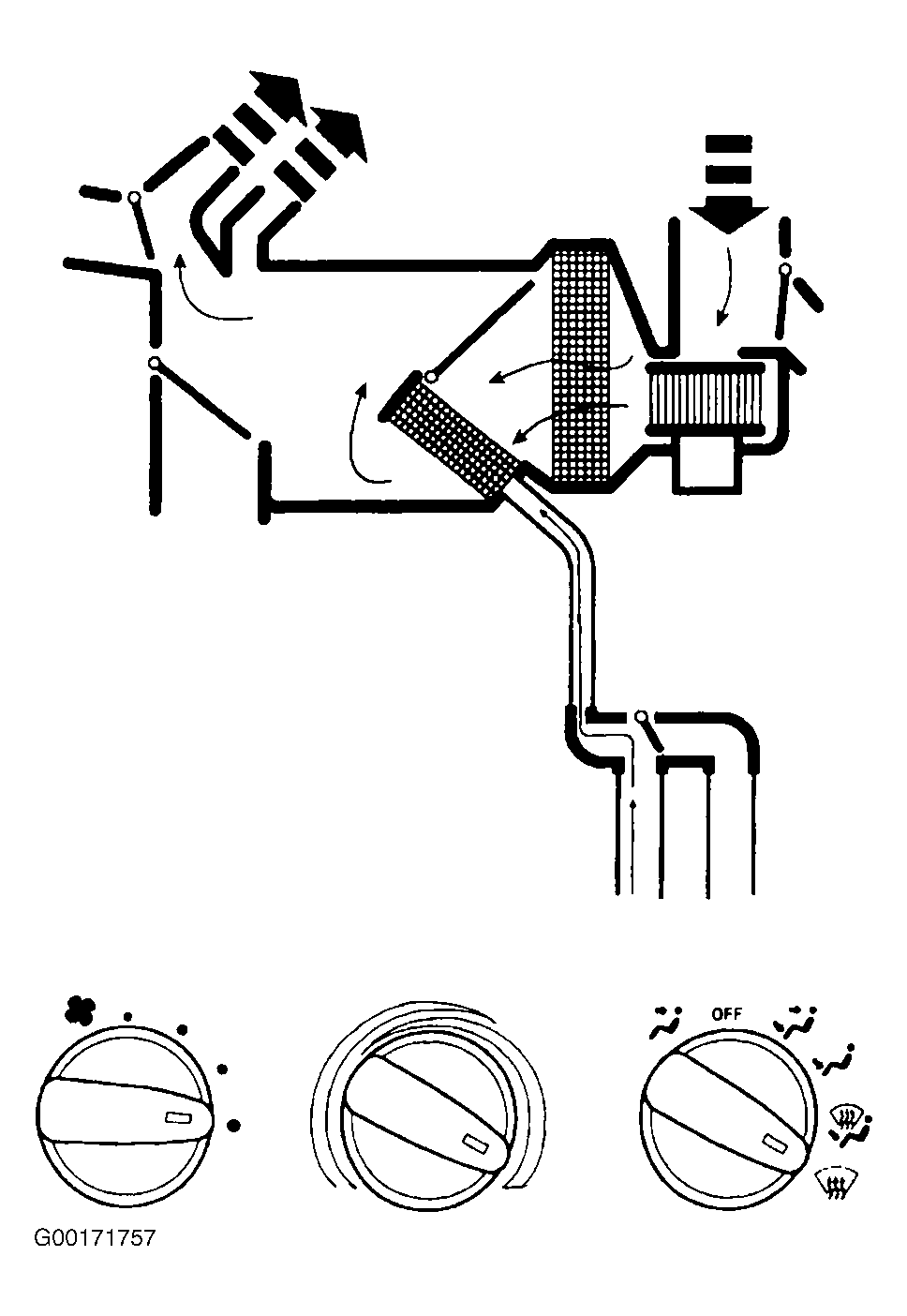 OFF

G00171757