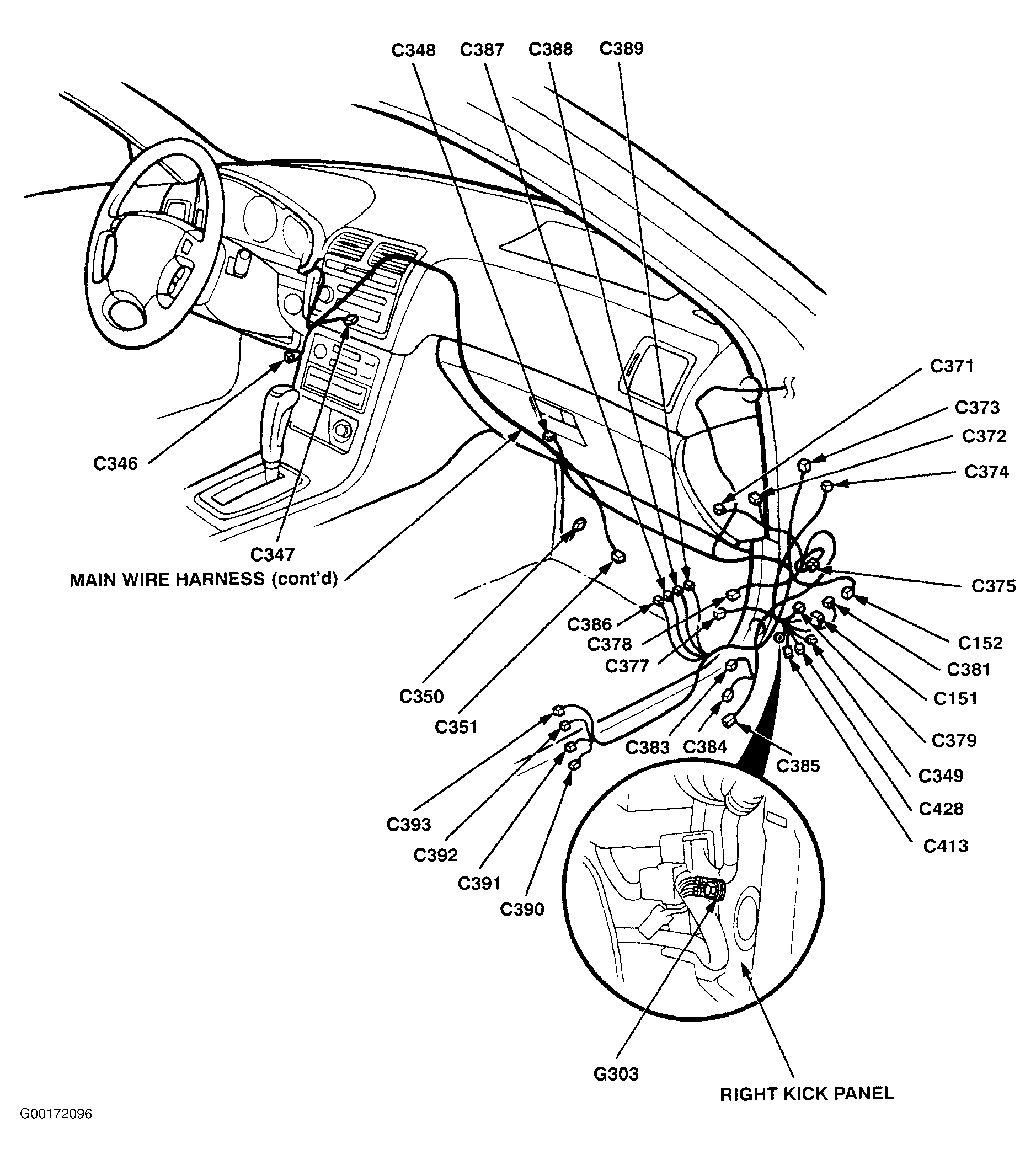 C348 C387 C388 C389

C371
C373
C372
C374
C346
C347
MAIN WIRE HARNESS (cont'd)
C375
C386
C378
C377
C152
C381
C151
C350
C351
C379
C383 C384
C385
C349
C428
C413
C393
C392
C391
C390
G303
RIGHT KICK PANEL
G00172096