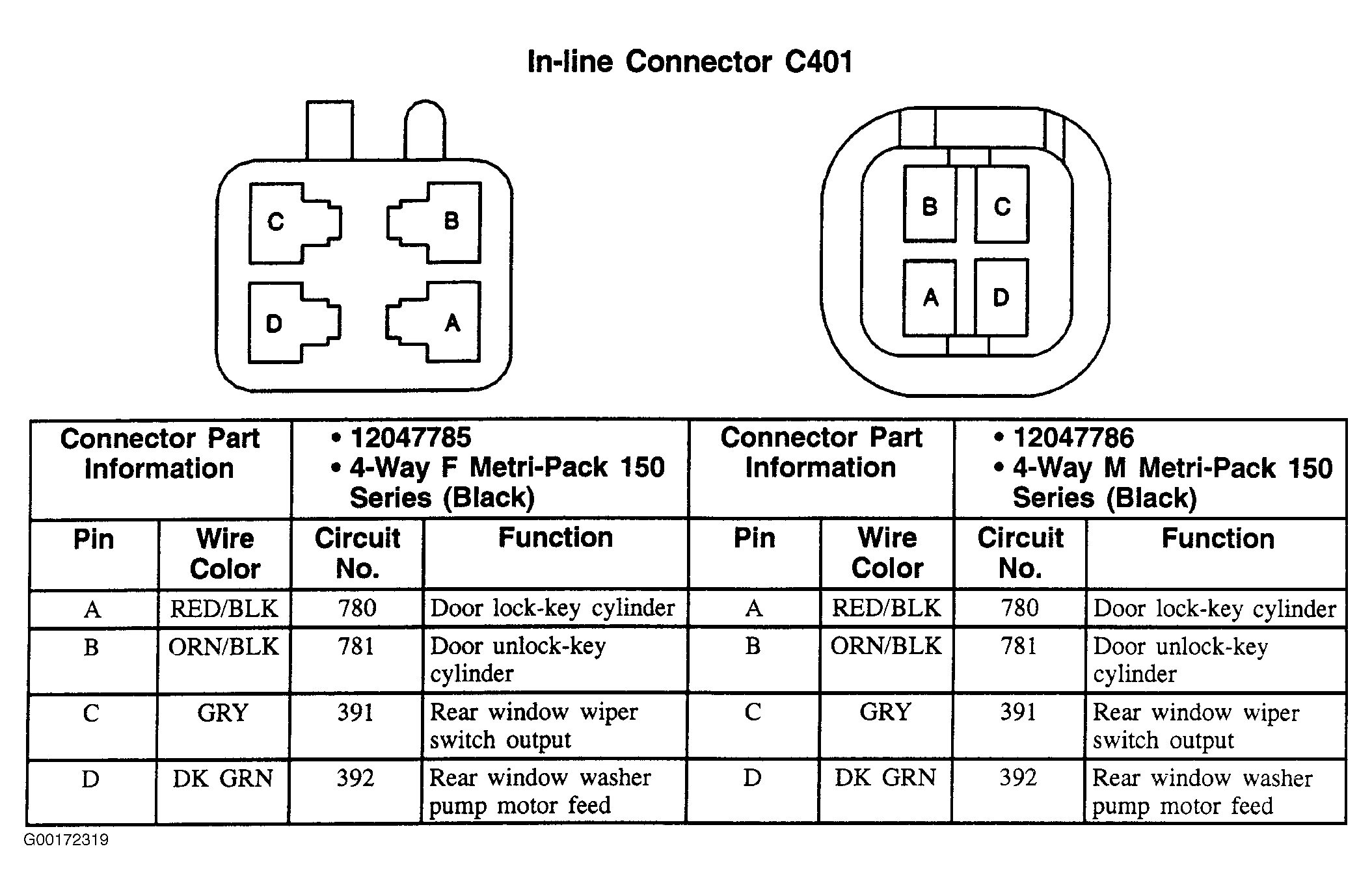 In-line Connector C401

C B D A

B C A D

| Connector Part Information | | • 12047785 • 4-Way F Metri-Pack 150 Series (Black) | | Connector Part Information | | • 12047786 • 4-Way M Metri-Pack 150 Series (Black) | |
|---|---|---|---|---|---|---|---|
| Pin | Wire Color | Circuit No. | Function | Pin | Wire Color | Circuit No. | Function |
| A | RED/BLK | 780 | Door lock-key cylinder | A | RED/BLK | 780 | Door lock-key cylinder |
| B | ORN/BLK | 781 | Door unlock-key cylinder | B | ORN/BLK | 781 | Door unlock-key cylinder |
| C | GRY | 391 | Rear window wiper switch output | C | GRY | 391 | Rear window wiper switch output |
| D | DK GRN | 392 | Rear window washer pump motor feed | D | DK GRN | 392 | Rear window washer pump motor feed |

G00172319