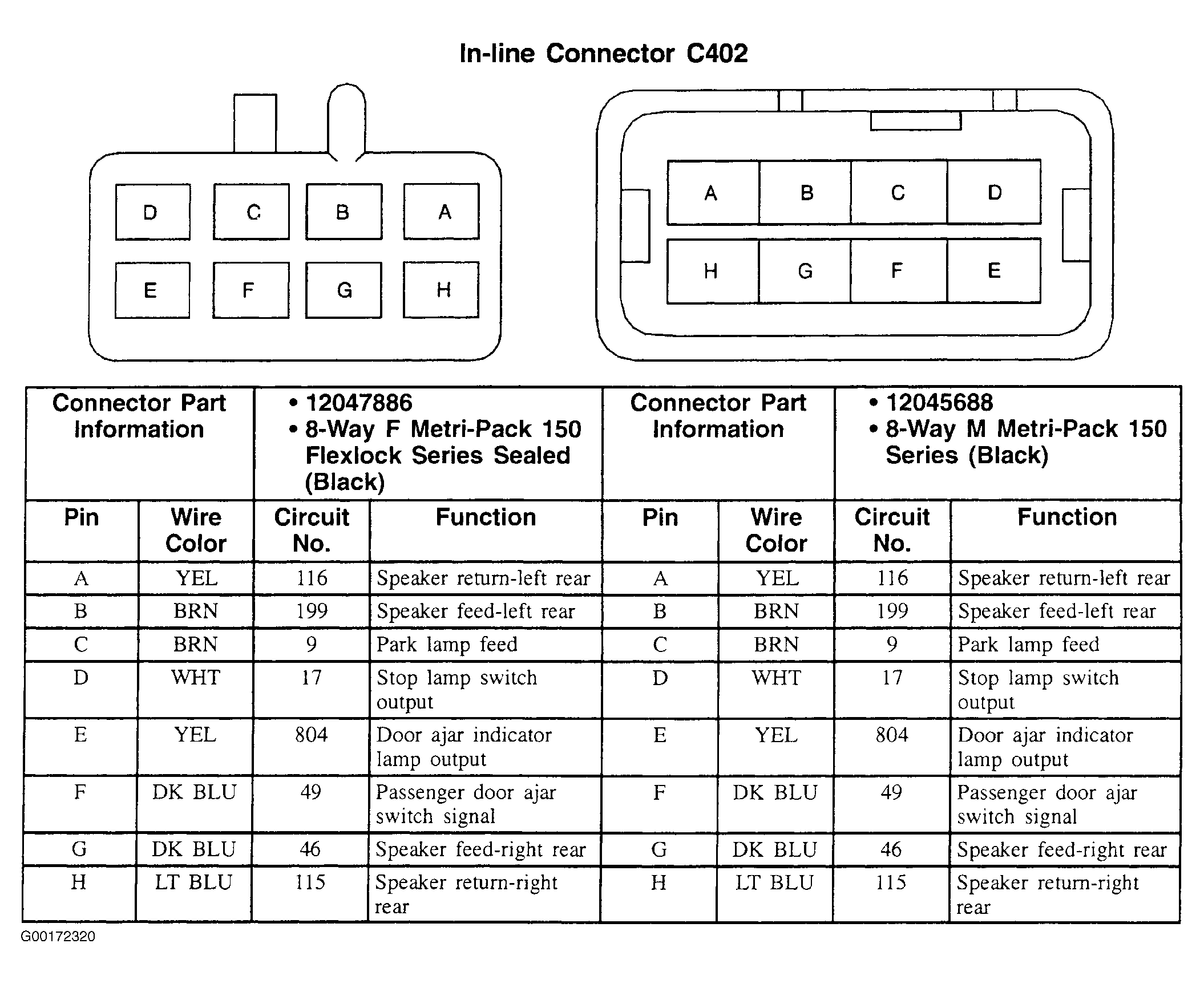 In-line Connector C402

D C B A
E F G H

A B C D
H G F E

| Connector Part Information | | • 12047886 • 8-Way F Metri-Pack 150 Flexlock Series Sealed (Black) | | Connector Part Information | | • 12045688 • 8-Way M Metri-Pack 150 Series (Black) | |
|---|---|---|---|---|---|---|---|
| Pin | Wire Color | Circuit No. | Function | Pin | Wire Color | Circuit No. | Function |
| A | YEL | 116 | Speaker return-left rear | A | YEL | 116 | Speaker return-left rear |
| B | BRN | 199 | Speaker feed-left rear | B | BRN | 199 | Speaker feed-left rear |
| C | BRN | 9 | Park lamp feed | C | BRN | 9 | Park lamp feed |
| D | WHT | 17 | Stop lamp switch output | D | WHT | 17 | Stop lamp switch output |
| E | YEL | 804 | Door ajar indicator lamp output | E | YEL | 804 | Door ajar indicator lamp output |
| F | DK BLU | 49 | Passenger door ajar switch signal | F | DK BLU | 49 | Passenger door ajar switch signal |
| G | DK BLU | 46 | Speaker feed-right rear | G | DK BLU | 46 | Speaker feed-right rear |
| H | LT BLU | 115 | Speaker return-right rear | H | LT BLU | 115 | Speaker return-right rear |

G00172320