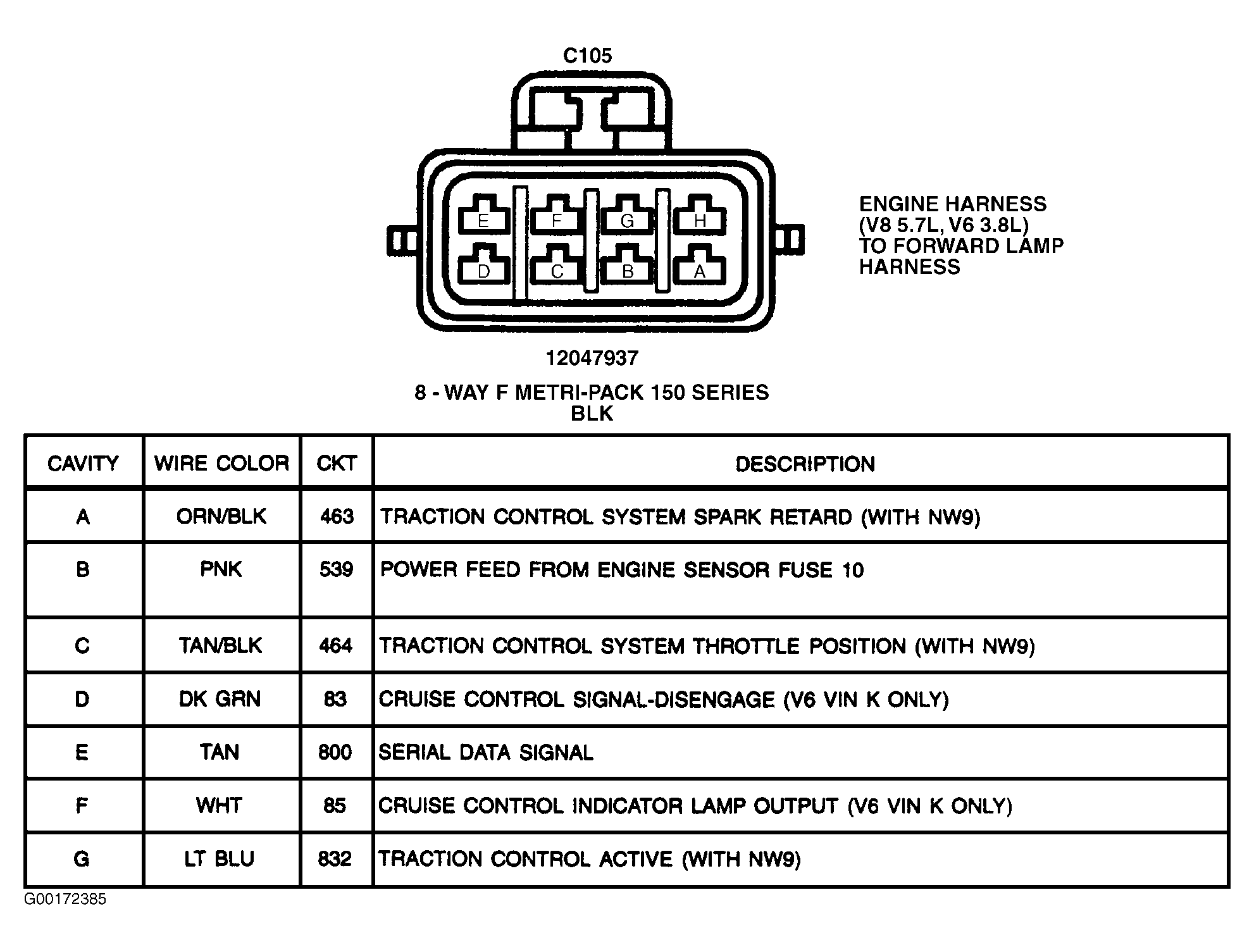 C105

E F G H
D C B A

ENGINE HARNESS (V8 5.7L, V6 3.8L) TO FORWARD LAMP HARNESS

12047937

8 - WAY F METRI-PACK 150 SERIES
BLK

| CAVITY | WIRE COLOR | CKT | DESCRIPTION |
|---|---|---|---|
| A | ORN/BLK | 463 | TRACTION CONTROL SYSTEM SPARK RETARD (WITH NW9) |
| B | PNK | 539 | POWER FEED FROM ENGINE SENSOR FUSE 10 |
| C | TAN/BLK | 464 | TRACTION CONTROL SYSTEM THROTTLE POSITION (WITH NW9) |
| D | DK GRN | 83 | CRUISE CONTROL SIGNAL-DISENGAGE (V6 VIN K ONLY) |
| E | TAN | 800 | SERIAL DATA SIGNAL |
| F | WHT | 85 | CRUISE CONTROL INDICATOR LAMP OUTPUT (V6 VIN K ONLY) |
| G | LT BLU | 832 | TRACTION CONTROL ACTIVE (WITH NW9) |

G00172385