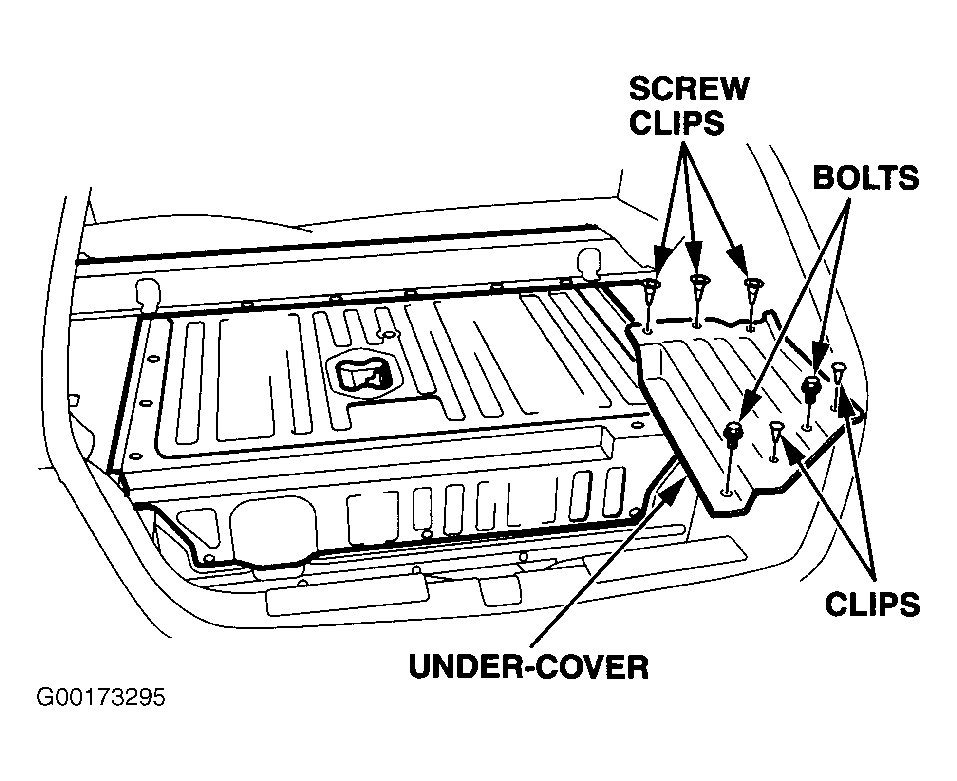 SCREW CLIPS

BOLTS

CLIPS

UNDER-COVER

G00173295