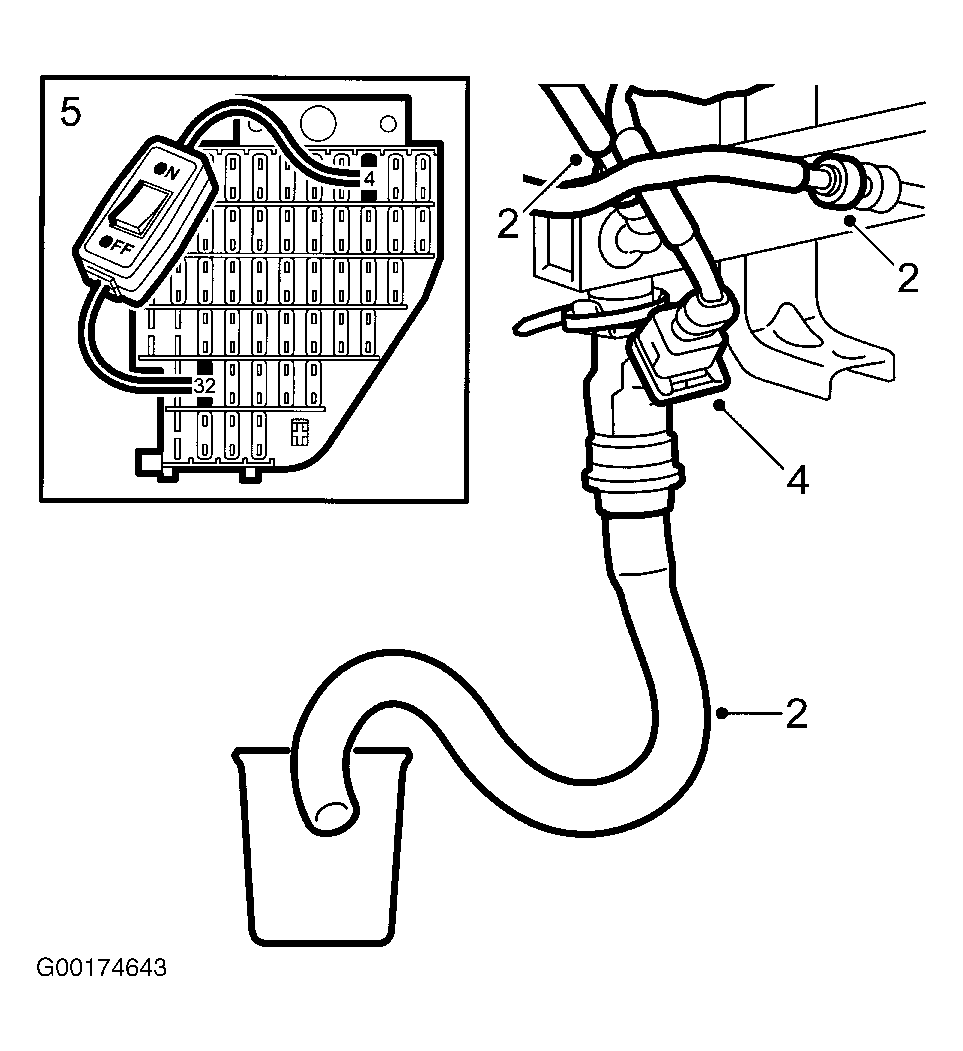 5
ON
OFF
4
32
2
2
4
2
G00174643