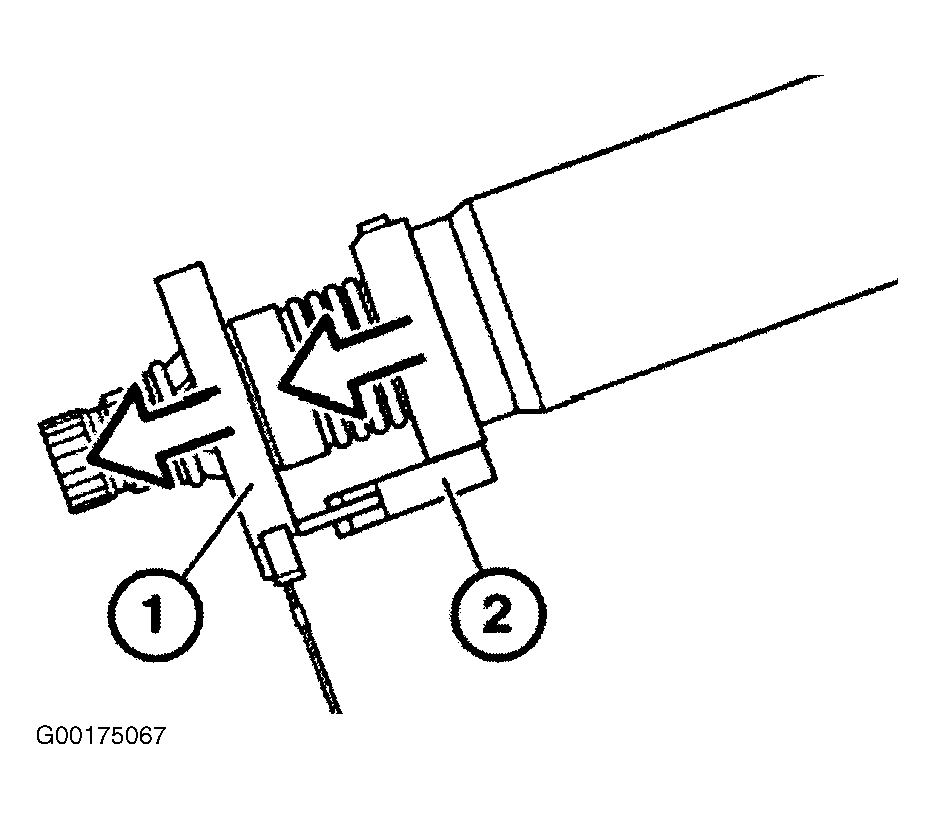 1
2
G00175067