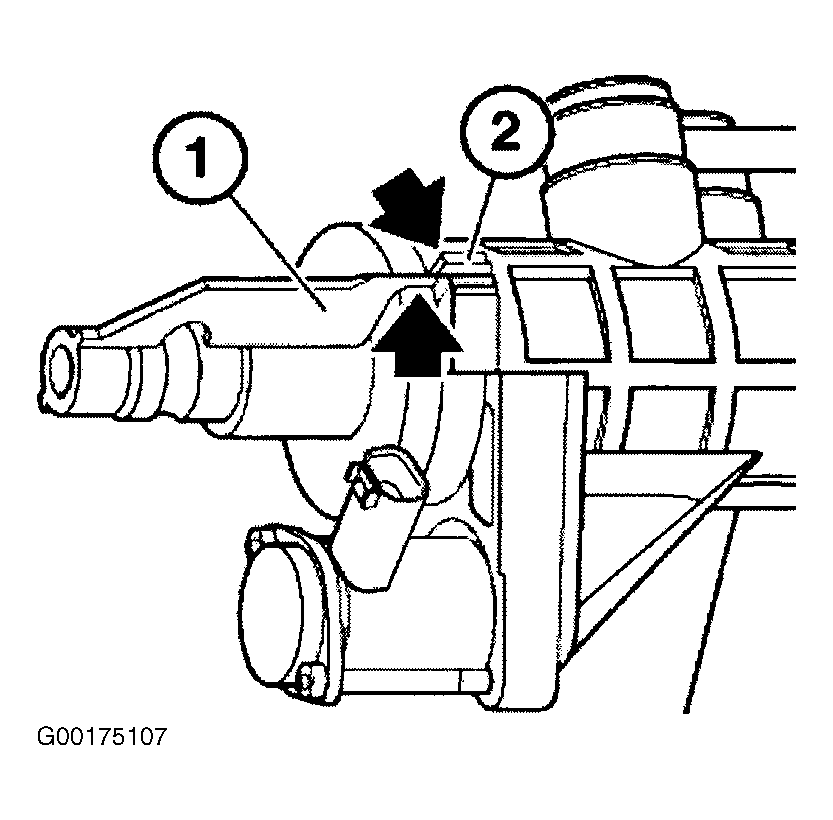 1

2

G00175107