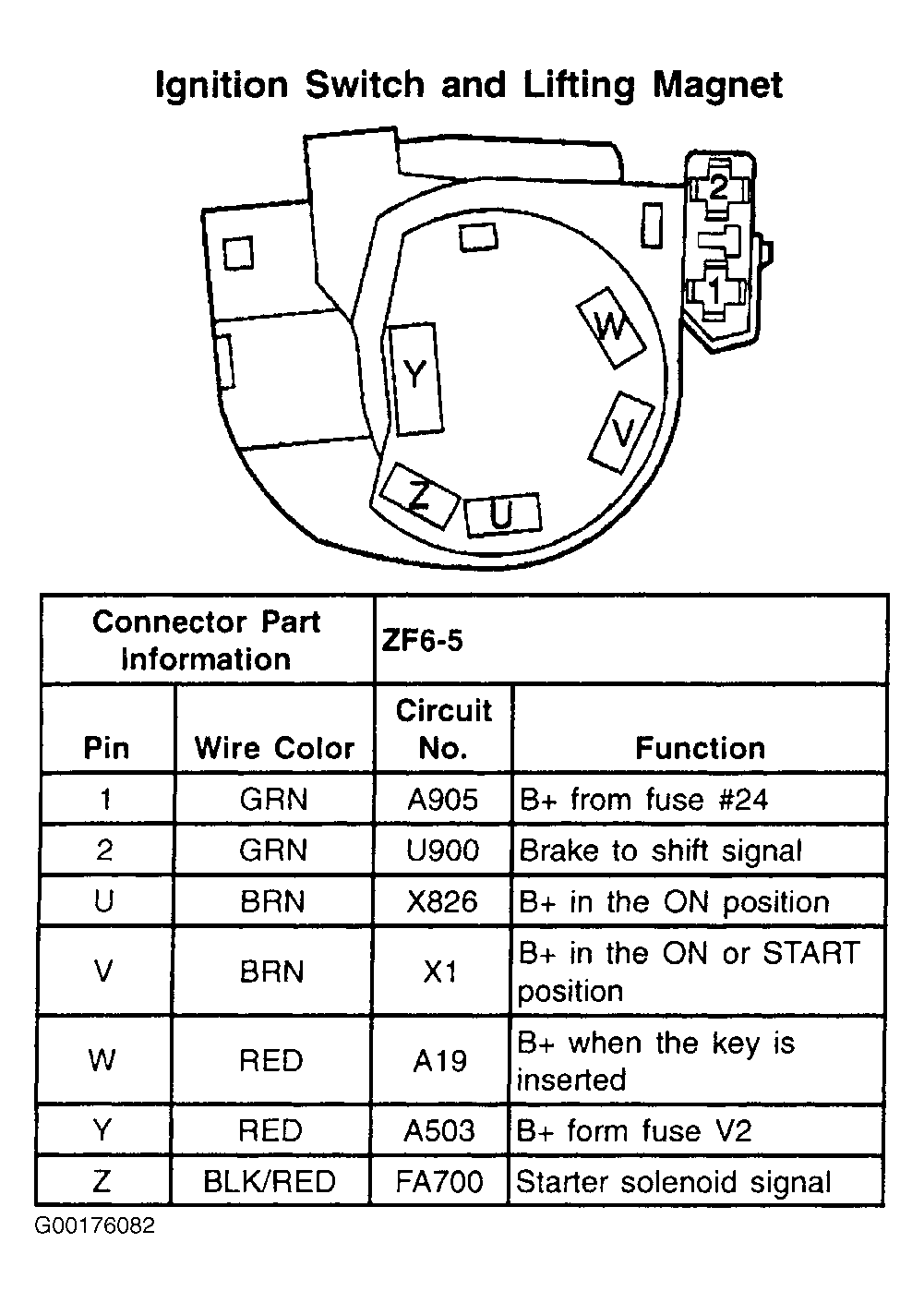 Ignition Switch and Lifting Magnet

2
1
W
Y
V
Z
U

| Connector Part Information | | ZF6-5 | |
|---|---|---|---|
| Pin | Wire Color | Circuit No. | Function |
| 1 | GRN | A905 | B+ from fuse #24 |
| 2 | GRN | U900 | Brake to shift signal |
| U | BRN | X826 | B+ in the ON position |
| V | BRN | X1 | B+ in the ON or START position |
| W | RED | A19 | B+ when the key is inserted |
| Y | RED | A503 | B+ form fuse V2 |
| Z | BLK/RED | FA700 | Starter solenoid signal |

G00176082