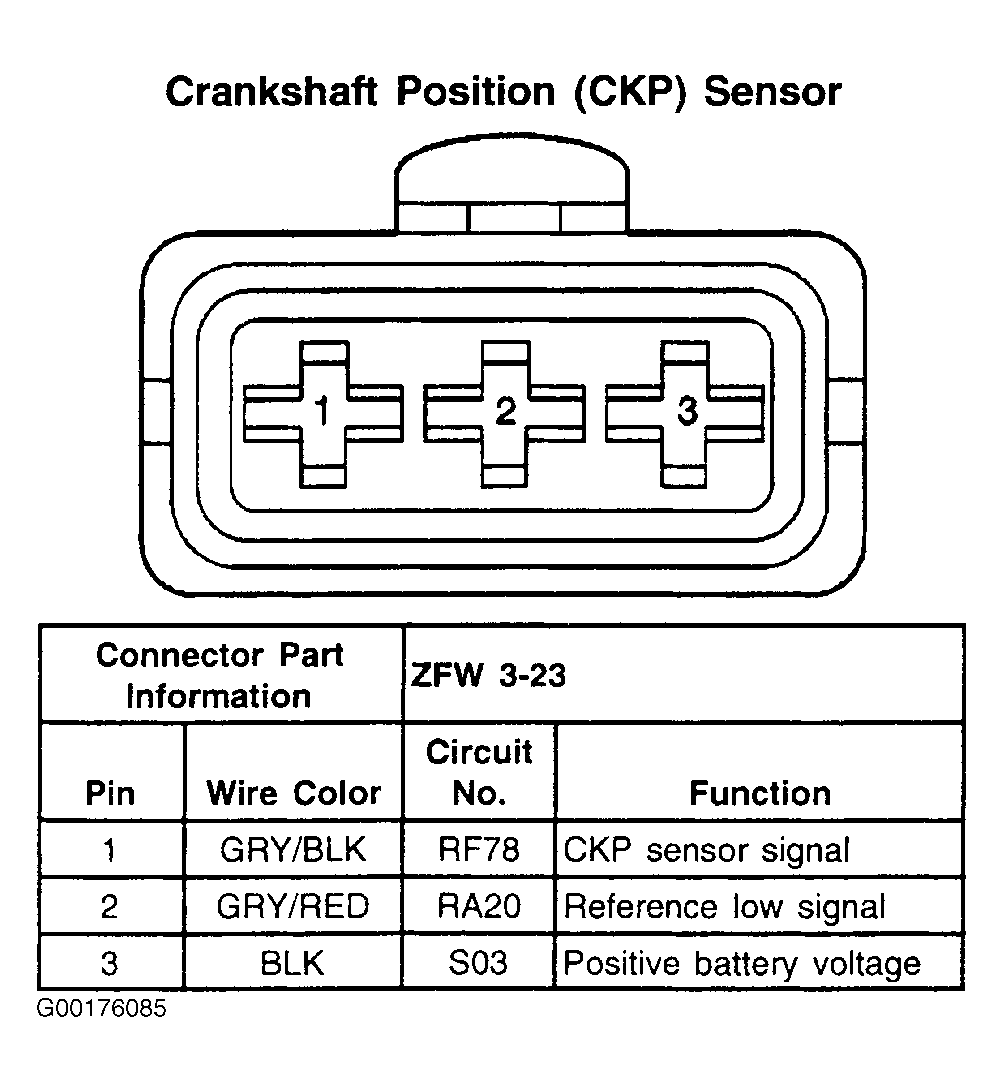 Crankshaft Position (CKP) Sensor

1 2 3

| Connector Part Information | | ZFW 3-23 | |
|---|---|---|---|
| Pin | Wire Color | Circuit No. | Function |
| 1 | GRY/BLK | RF78 | CKP sensor signal |
| 2 | GRY/RED | RA20 | Reference low signal |
| 3 | BLK | S03 | Positive battery voltage |

G00176085