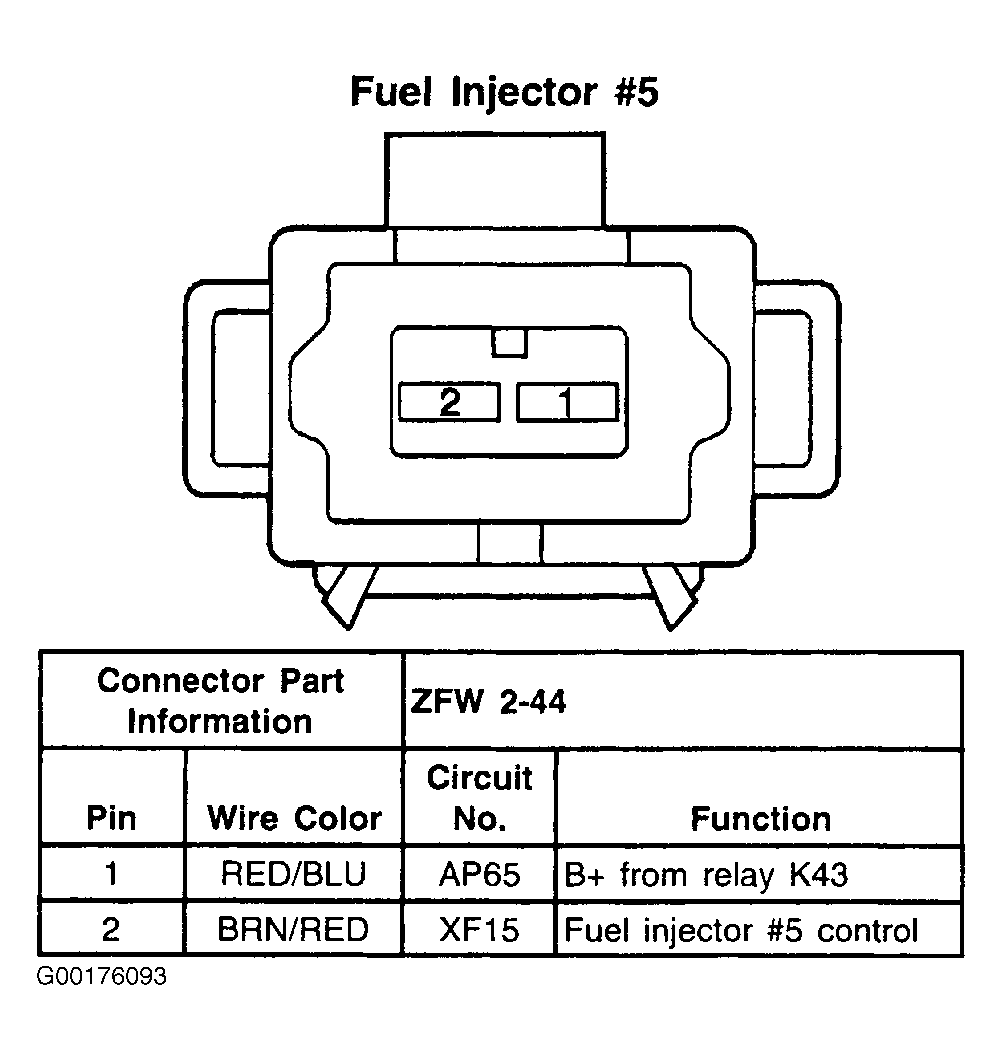 Fuel Injector #5

2 1

| Connector Part Information | | ZFW 2-44 | |
|---|---|---|---|
| Pin | Wire Color | Circuit No. | Function |
| 1 | RED/BLU | AP65 | B+ from relay K43 |
| 2 | BRN/RED | XF15 | Fuel injector #5 control |

G00176093