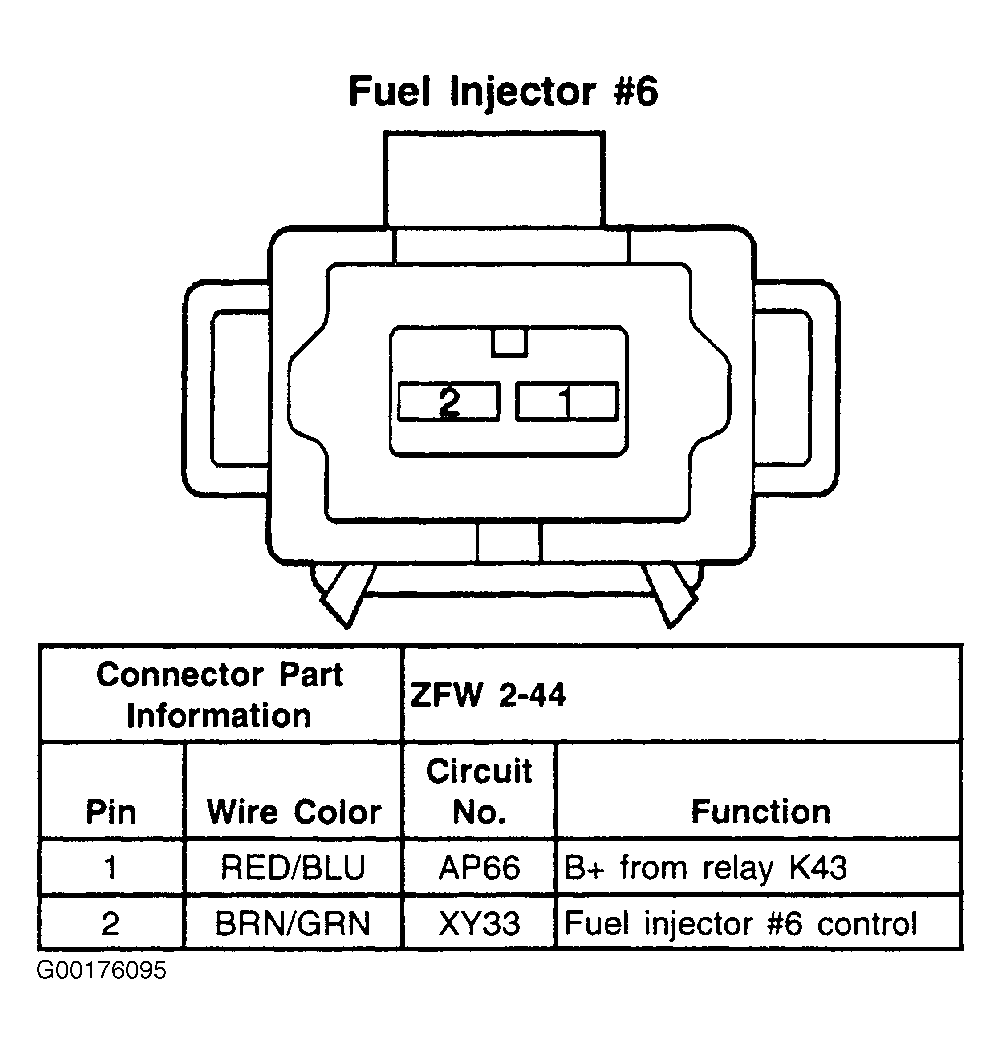 Fuel Injector #6

2 1

| Connector Part Information | | ZFW 2-44 | |
|---|---|---|---|
| Pin | Wire Color | Circuit No. | Function |
| 1 | RED/BLU | AP66 | B+ from relay K43 |
| 2 | BRN/GRN | XY33 | Fuel injector #6 control |

G00176095