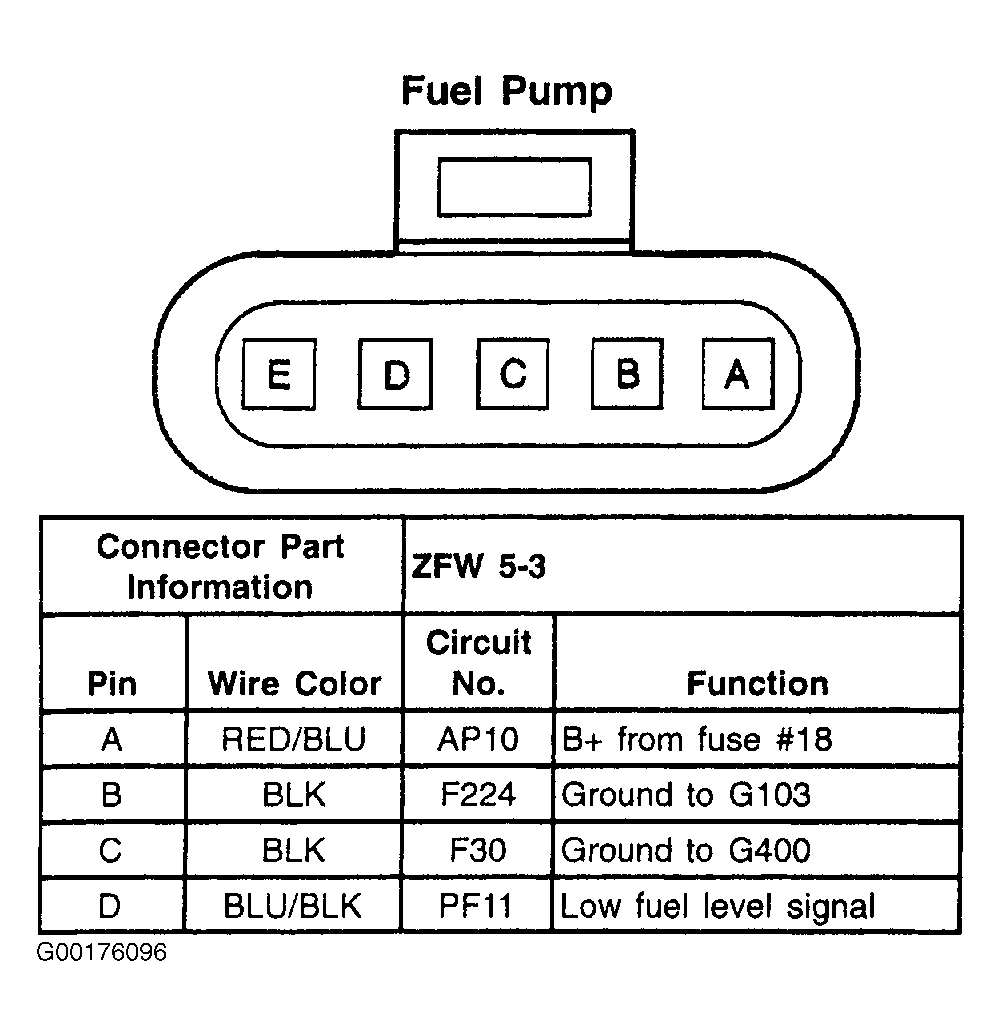 Fuel Pump

E D C B A

| Connector Part Information | | ZFW 5-3 | |
|---|---|---|---|
| Pin | Wire Color | Circuit No. | Function |
| A | RED/BLU | AP10 | B+ from fuse #18 |
| B | BLK | F224 | Ground to G103 |
| C | BLK | F30 | Ground to G400 |
| D | BLU/BLK | PF11 | Low fuel level signal |

G00176096