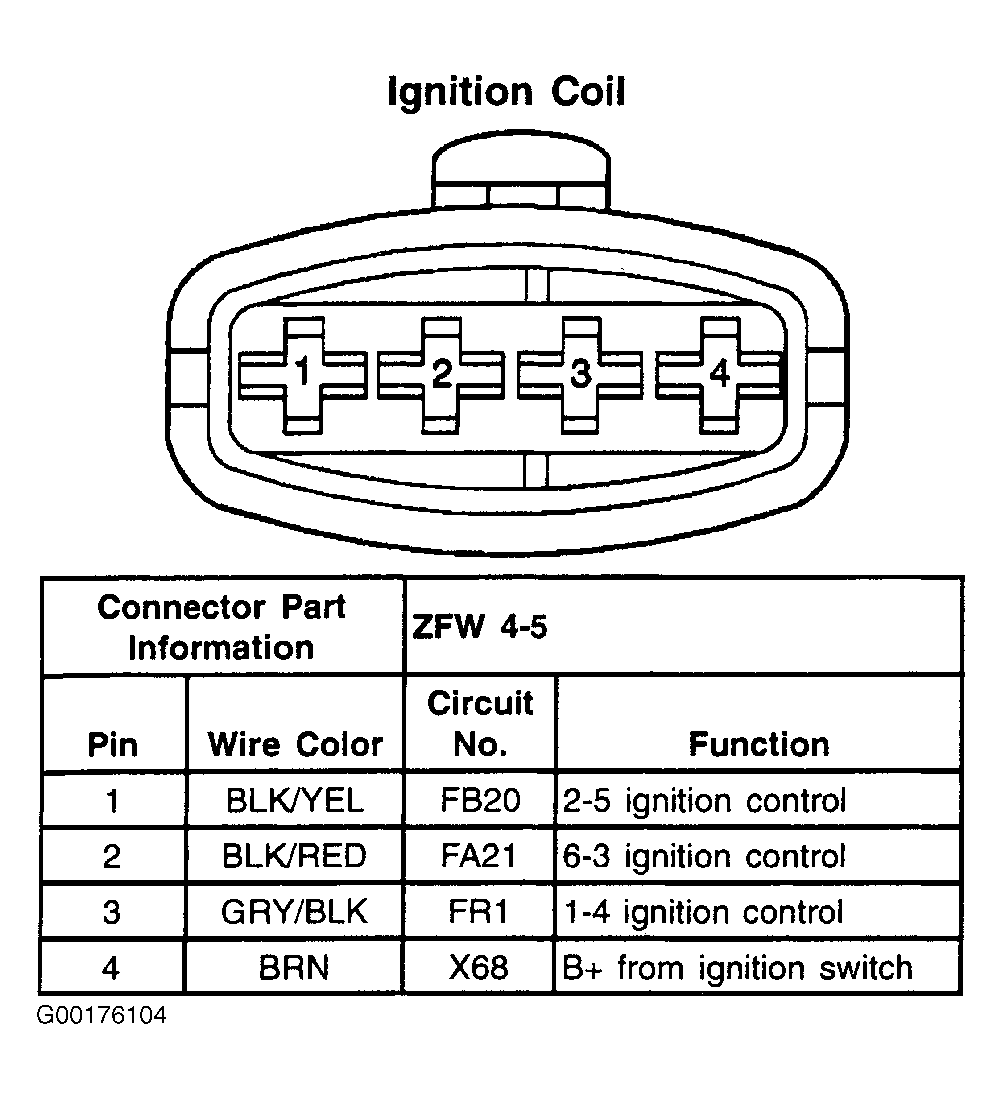 Ignition Coil

1 2 3 4

| Connector Part Information | | ZFW 4-5 | |
|---|---|---|---|
| Pin | Wire Color | Circuit No. | Function |
| 1 | BLK/YEL | FB20 | 2-5 ignition control |
| 2 | BLK/RED | FA21 | 6-3 ignition control |
| 3 | GRY/BLK | FR1 | 1-4 ignition control |
| 4 | BRN | X68 | B+ from ignition switch |

G00176104