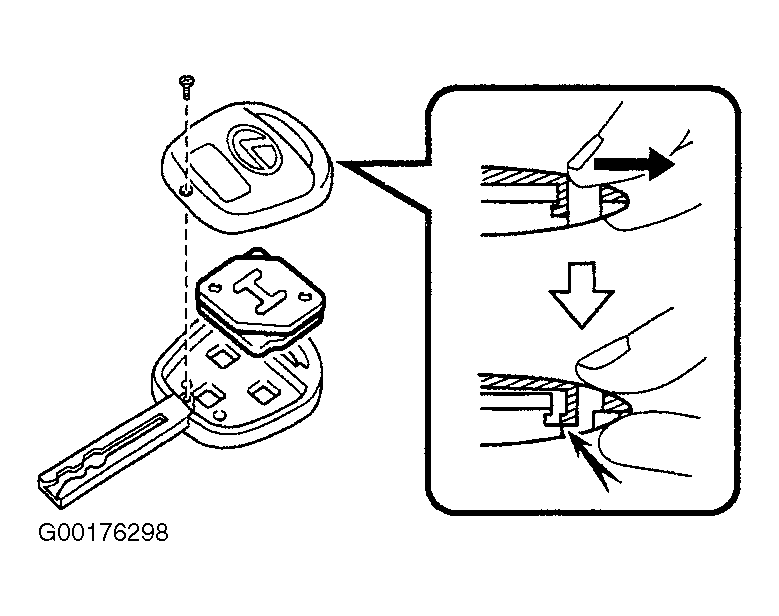 G00176298