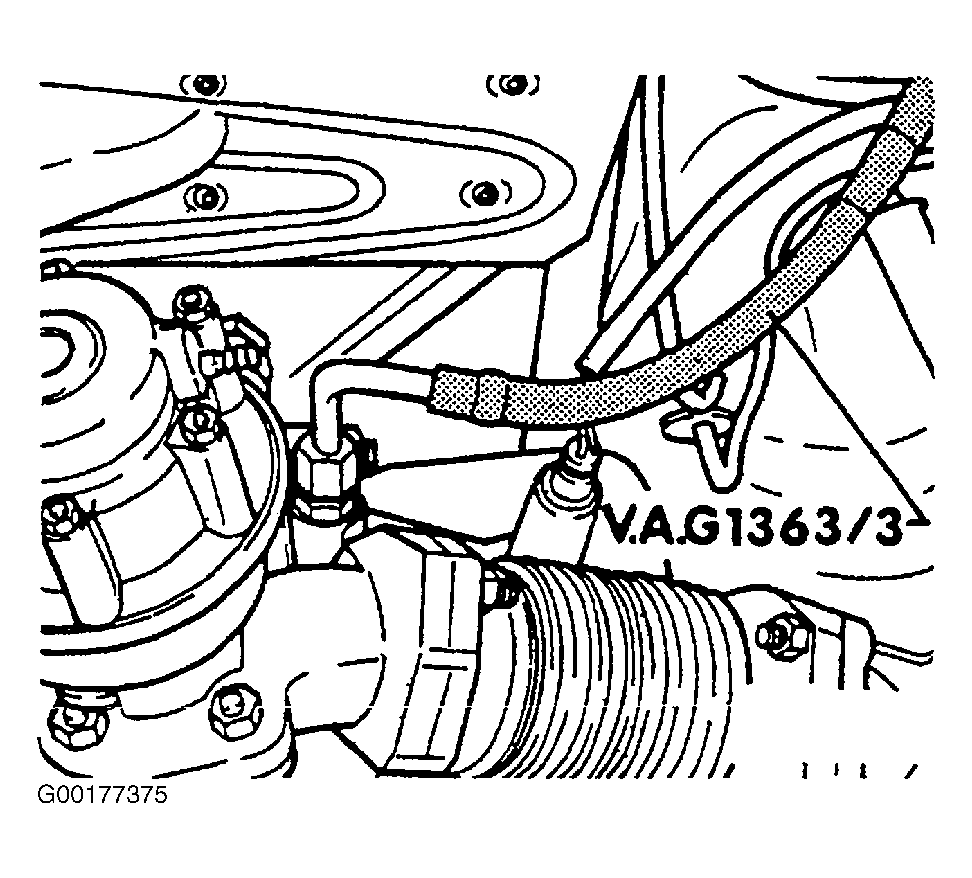 V.A.G 1363/3

G00177375