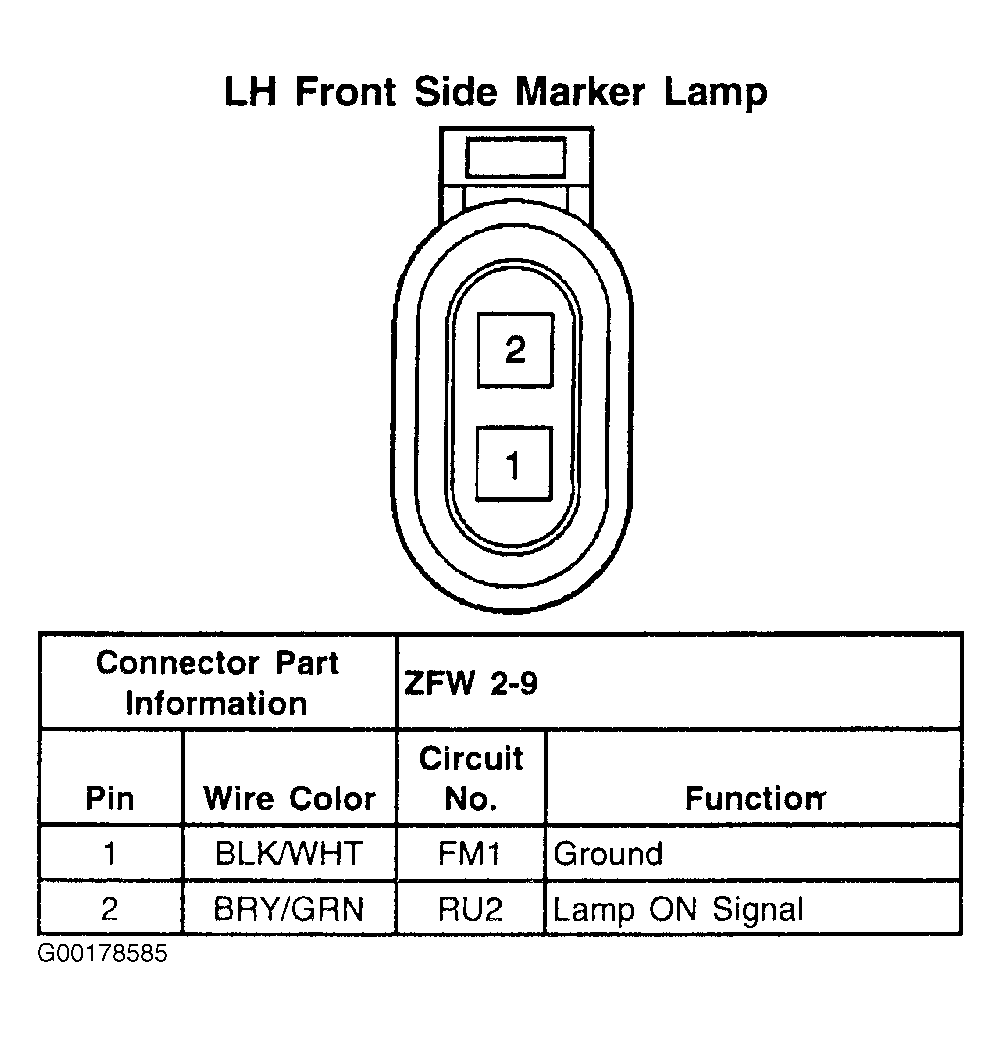 LH Front Side Marker Lamp

2

1

| Connector Part Information | | ZFW 2-9 | |
|---|---|---|---|
| Pin | Wire Color | Circuit No. | Function |
| 1 | BLK/WHT | FM1 | Ground |
| 2 | BRY/GRN | RU2 | Lamp ON Signal |

G00178585