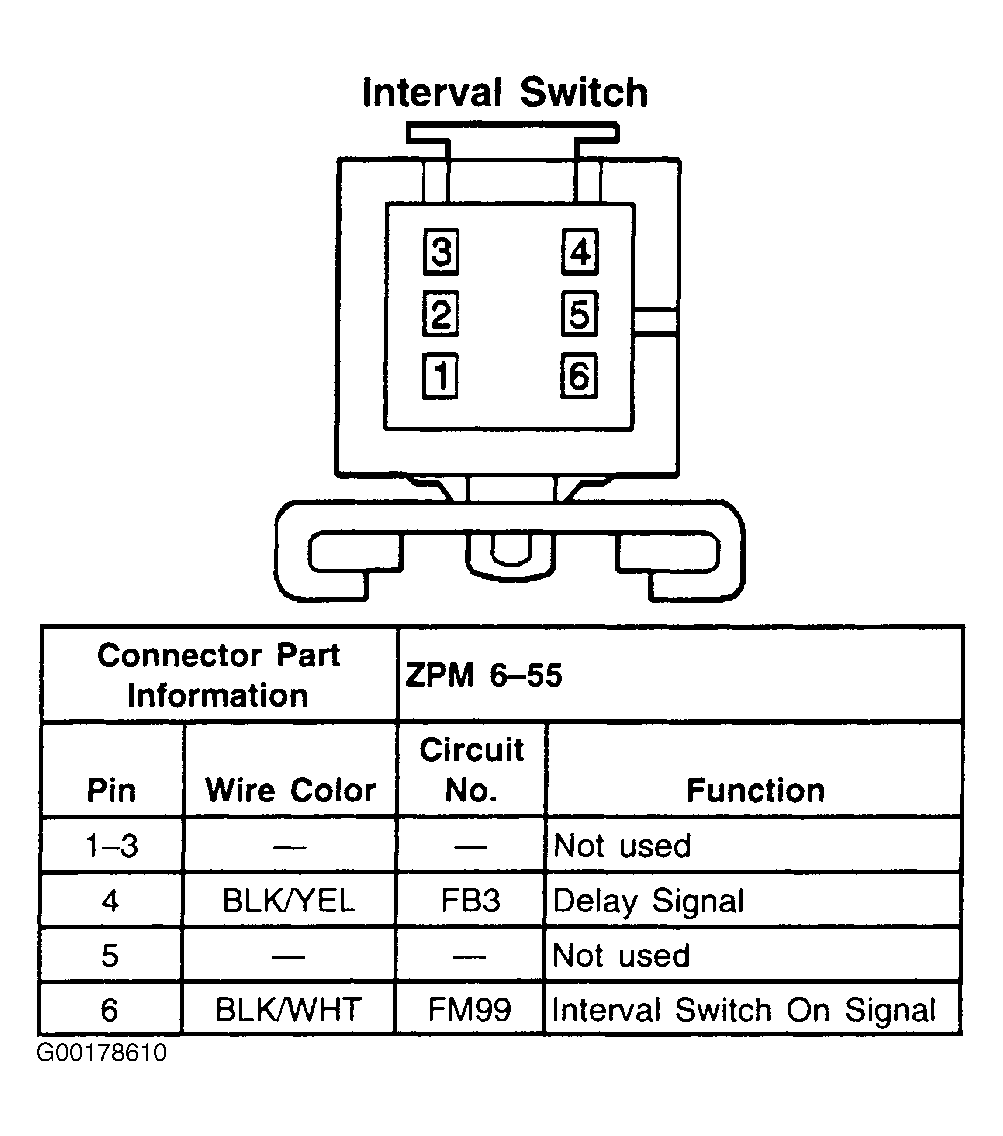 Interval Switch

3 4
2 5
1 6

| Connector Part Information | | ZPM 6–55 | |
|---|---|---|---|
| Pin | Wire Color | Circuit No. | Function |
| 1–3 | — | — | Not used |
| 4 | BLK/YEL | FB3 | Delay Signal |
| 5 | — | — | Not used |
| 6 | BLK/WHT | FM99 | Interval Switch On Signal |

G00178610