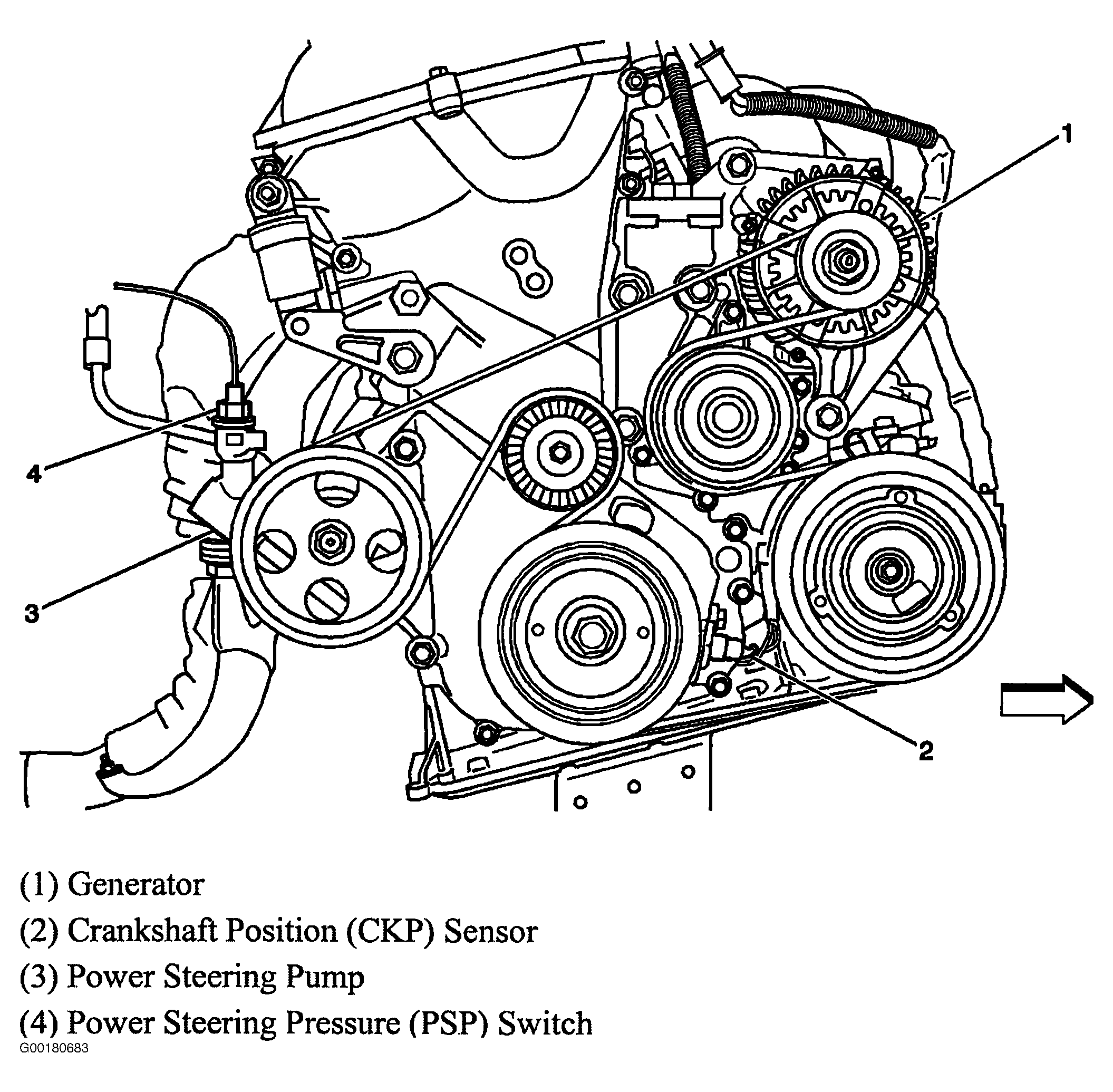 1

4

3

2

(1) Generator

(2) Crankshaft Position (CKP) Sensor

(3) Power Steering Pump

(4) Power Steering Pressure (PSP) Switch

G00180683