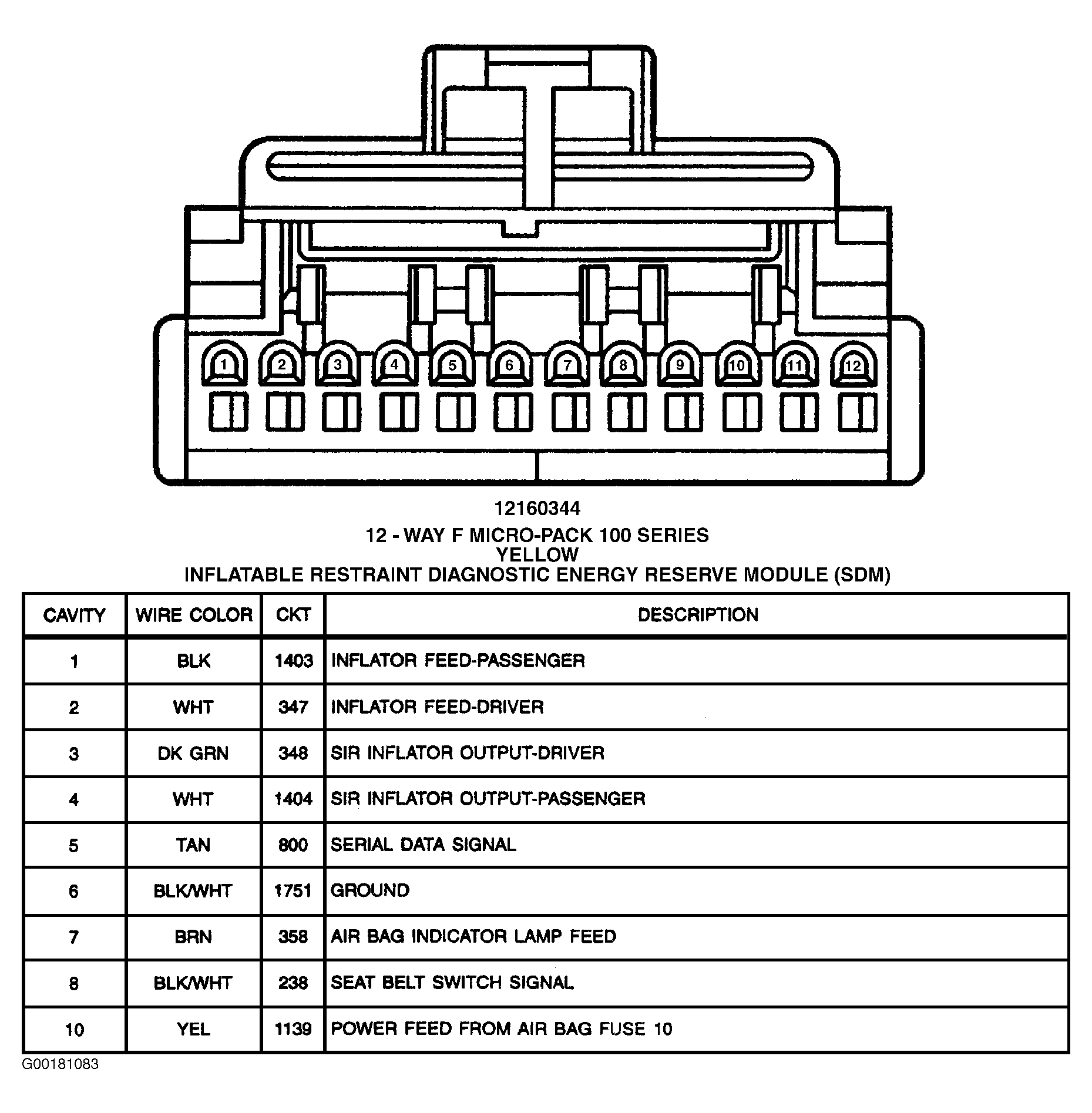 1
2
3
4
5
6
7
8
9
10
11
12

12160344
12 - WAY F MICRO-PACK 100 SERIES
YELLOW
INFLATABLE RESTRAINT DIAGNOSTIC ENERGY RESERVE MODULE (SDM)

| CAVITY | WIRE COLOR | CKT | DESCRIPTION |
|---|---|---|---|
| 1 | BLK | 1403 | INFLATOR FEED-PASSENGER |
| 2 | WHT | 347 | INFLATOR FEED-DRIVER |
| 3 | DK GRN | 348 | SIR INFLATOR OUTPUT-DRIVER |
| 4 | WHT | 1404 | SIR INFLATOR OUTPUT-PASSENGER |
| 5 | TAN | 800 | SERIAL DATA SIGNAL |
| 6 | BLK/WHT | 1751 | GROUND |
| 7 | BRN | 358 | AIR BAG INDICATOR LAMP FEED |
| 8 | BLK/WHT | 238 | SEAT BELT SWITCH SIGNAL |
| 10 | YEL | 1139 | POWER FEED FROM AIR BAG FUSE 10 |

G00181083