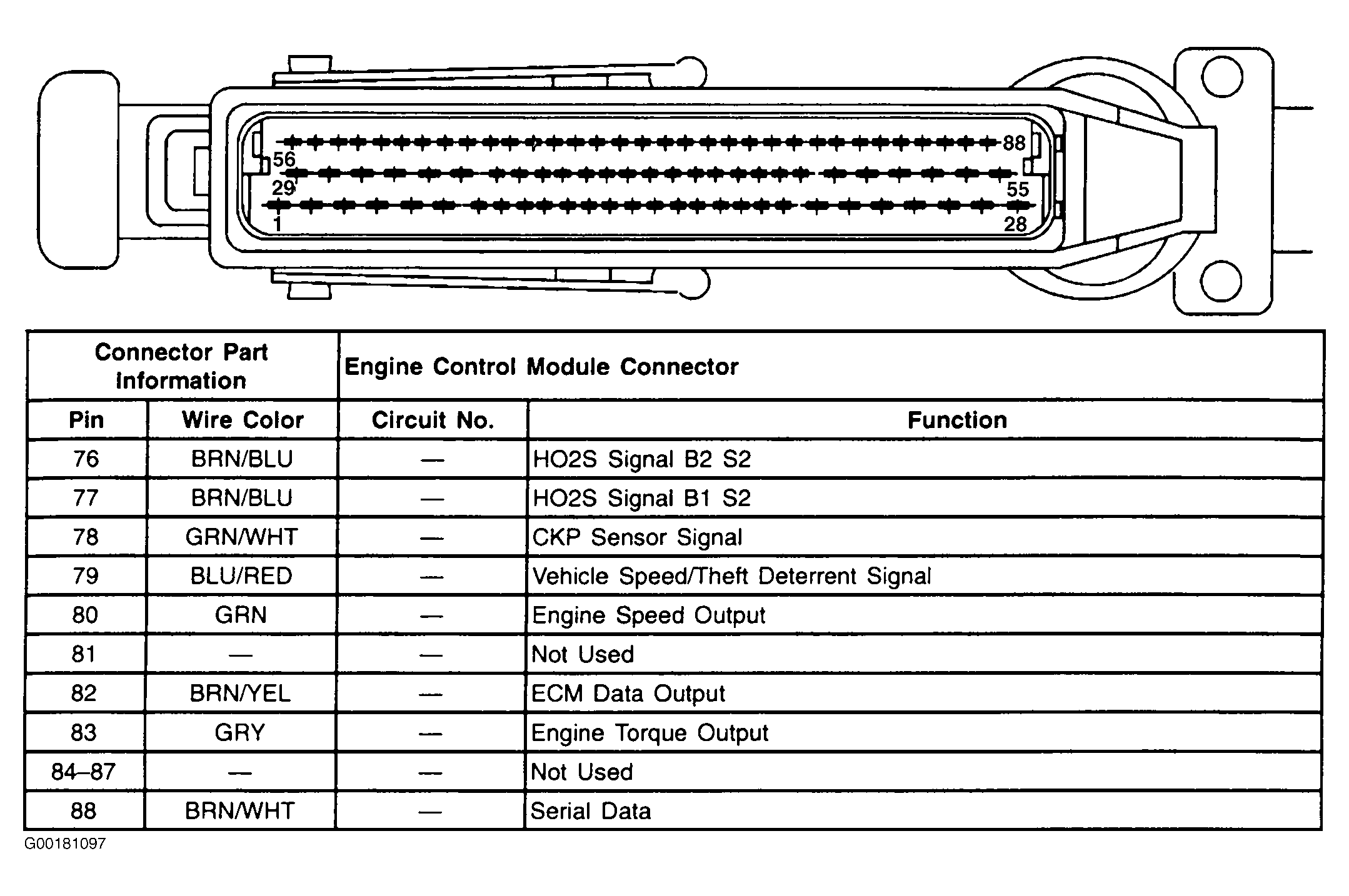 56
88
29
55
1
28

| Connector Part Information | | Engine Control Module Connector | |
|---|---|---|---|
| Pin | Wire Color | Circuit No. | Function |
| 76 | BRN/BLU | — | HO2S Signal B2 S2 |
| 77 | BRN/BLU | — | HO2S Signal B1 S2 |
| 78 | GRN/WHT | — | CKP Sensor Signal |
| 79 | BLU/RED | — | Vehicle Speed/Theft Deterrent Signal |
| 80 | GRN | — | Engine Speed Output |
| 81 | — | — | Not Used |
| 82 | BRN/YEL | — | ECM Data Output |
| 83 | GRY | — | Engine Torque Output |
| 84–87 | — | — | Not Used |
| 88 | BRN/WHT | — | Serial Data |

G00181097