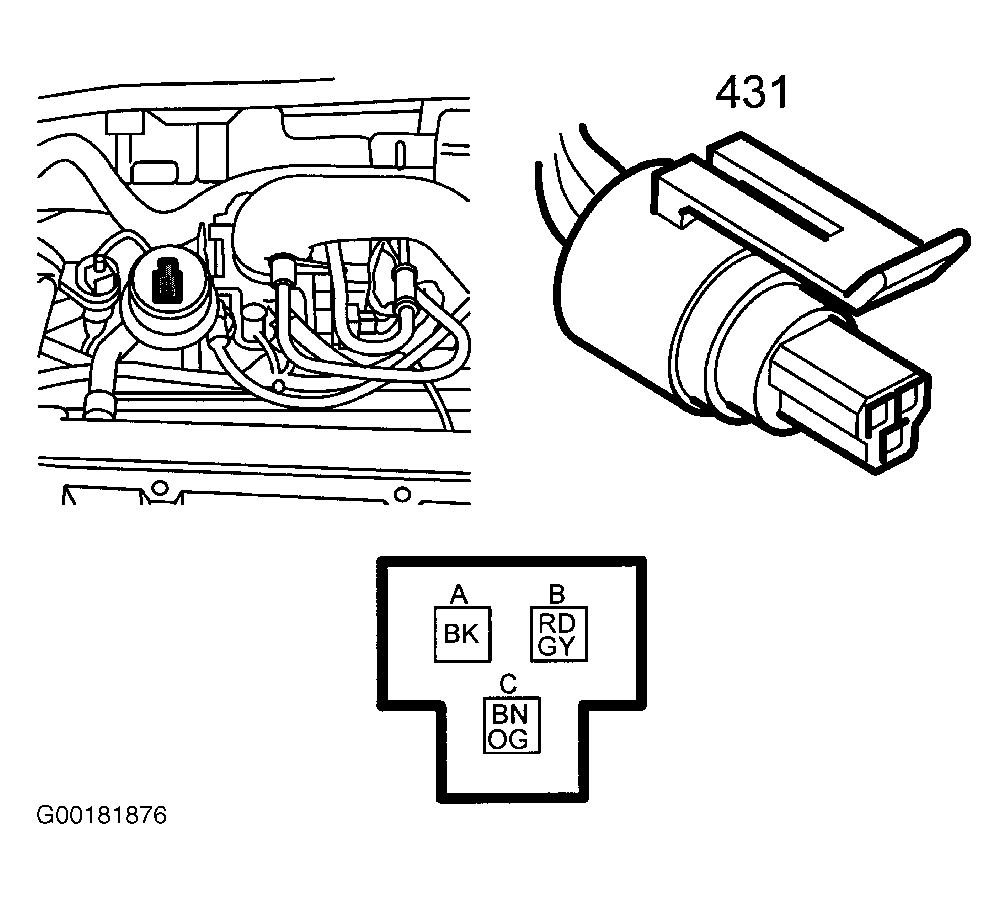 431

A
BK

B
RD
GY

C
BN
OG

G00181876