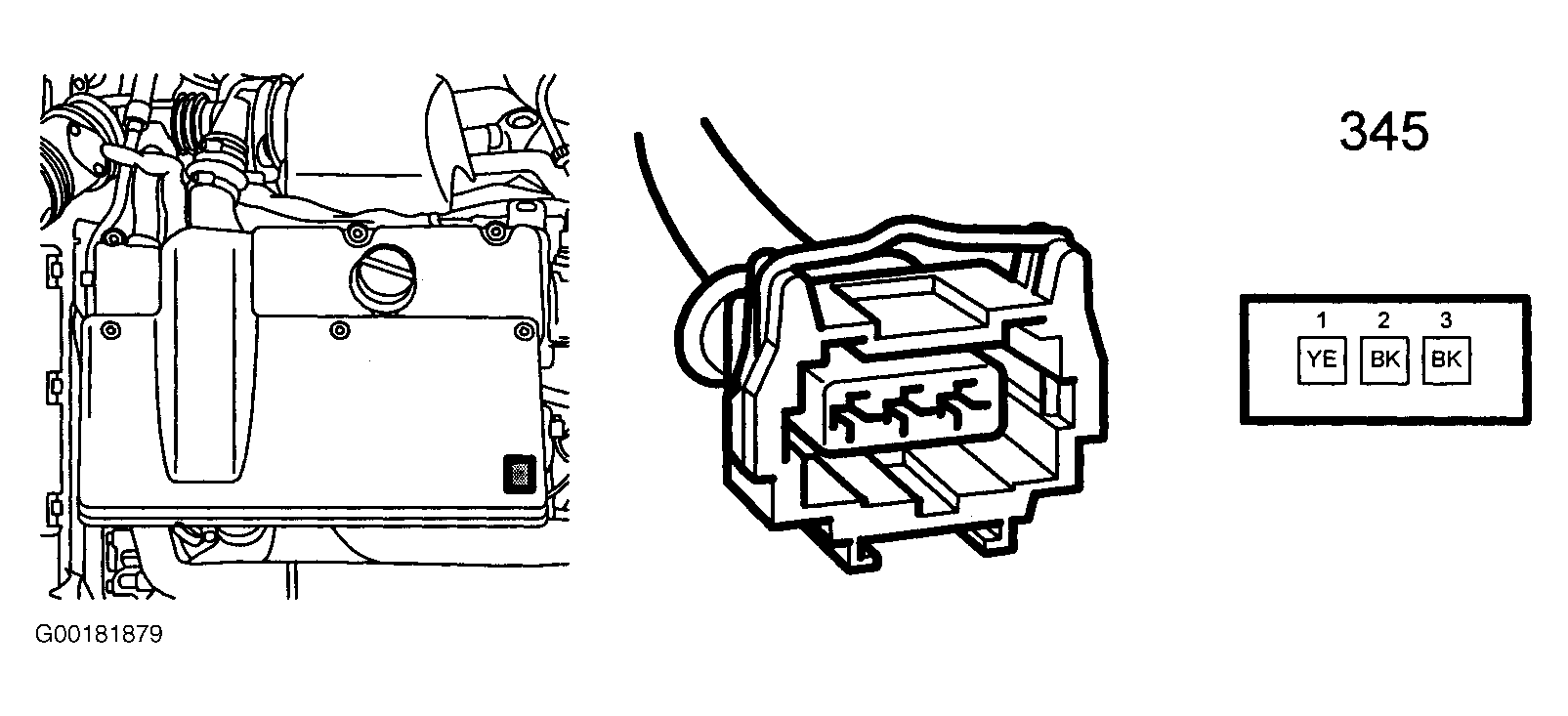 345

1 2 3

YE BK BK

G00181879