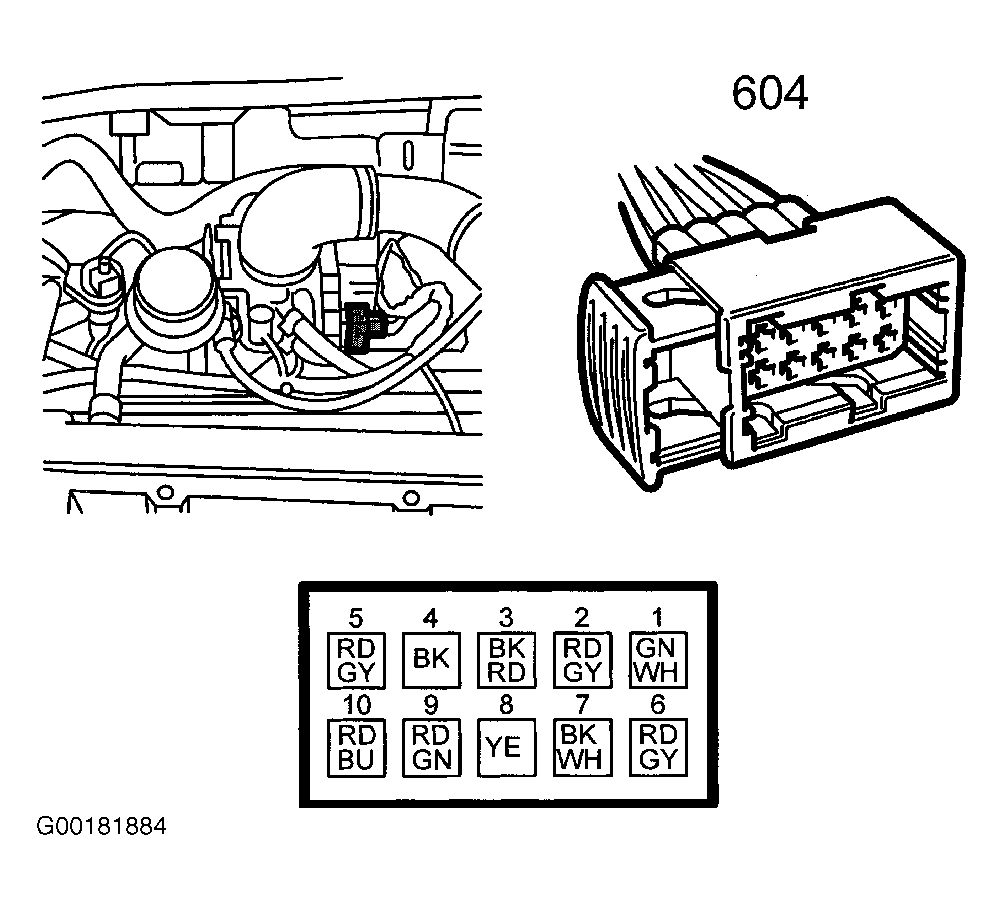 604

| 5 | 4 | 3 | 2 | 1 |
|---|---|---|---|---|
| RD GY | BK | BK RD | RD GY | GN WH |
| 10 | 9 | 8 | 7 | 6 |
| RD BU | RD GN | YE | BK WH | RD GY |

G00181884