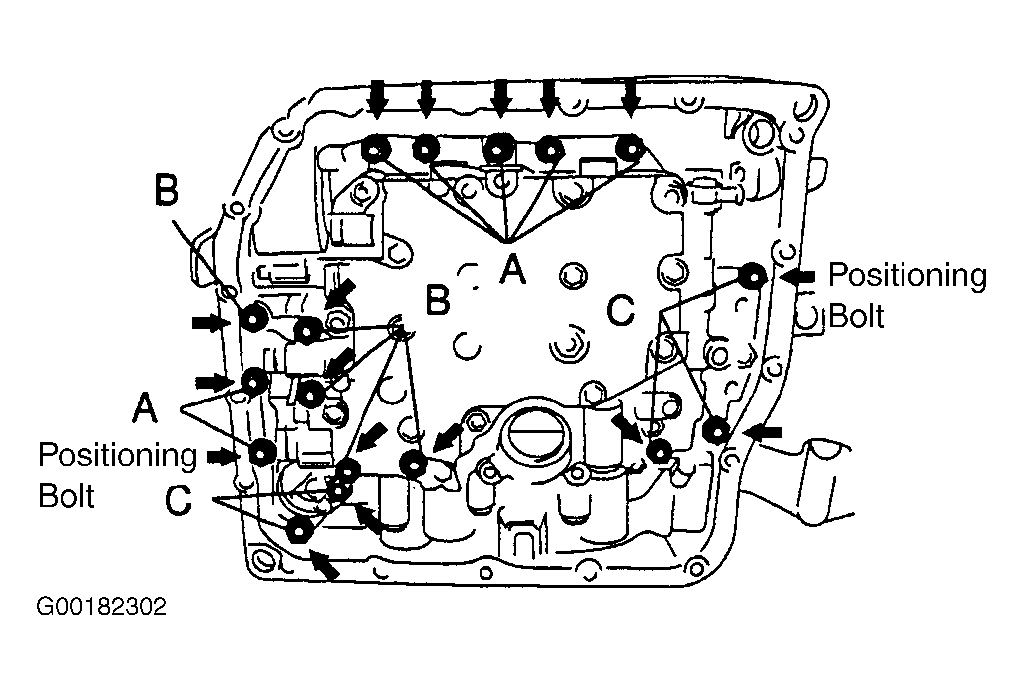 B

A

B

C

Positioning Bolt

A

Positioning Bolt

C

G00182302