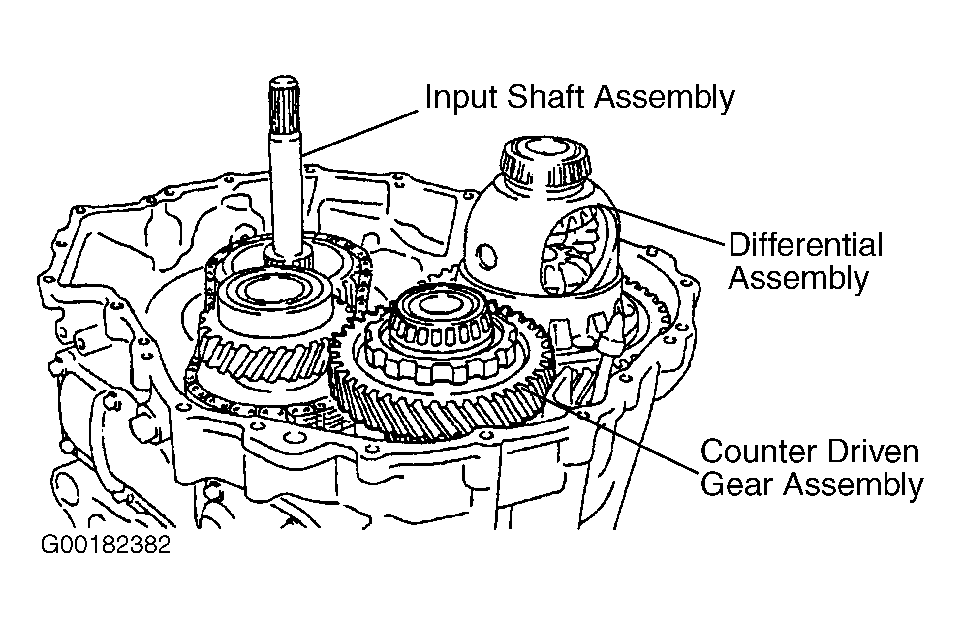 Input Shaft Assembly

Differential Assembly

Counter Driven Gear Assembly

G00182382