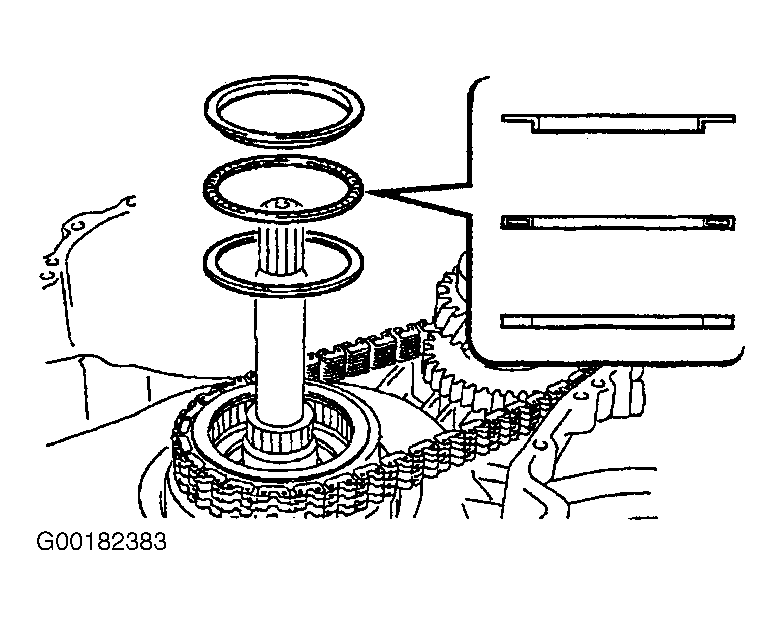 G00182383