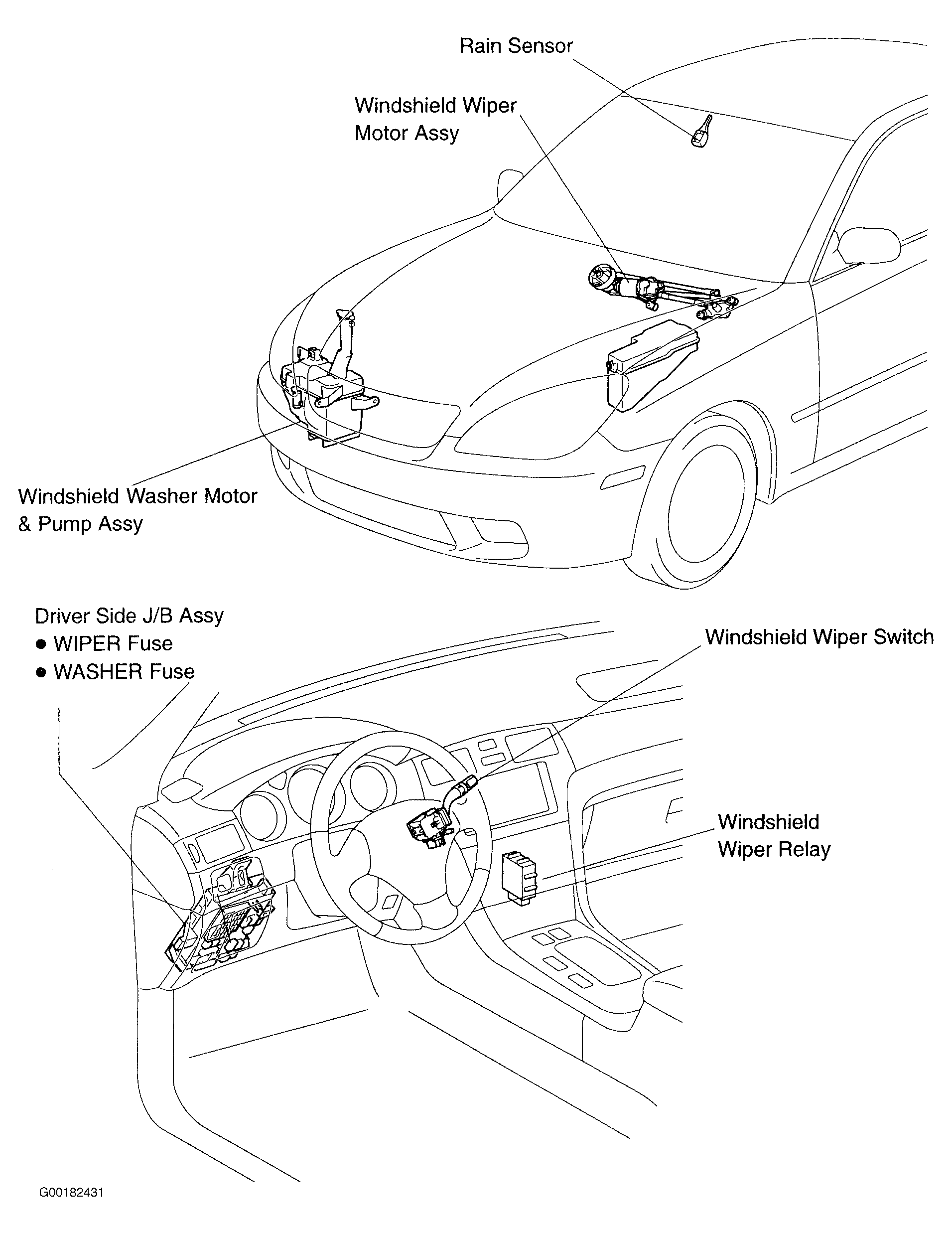 Rain Sensor

Windshield Wiper Motor Assy

Windshield Washer Motor & Pump Assy

Driver Side J/B Assy
● WIPER Fuse
● WASHER Fuse

Windshield Wiper Switch

Windshield Wiper Relay

G00182431