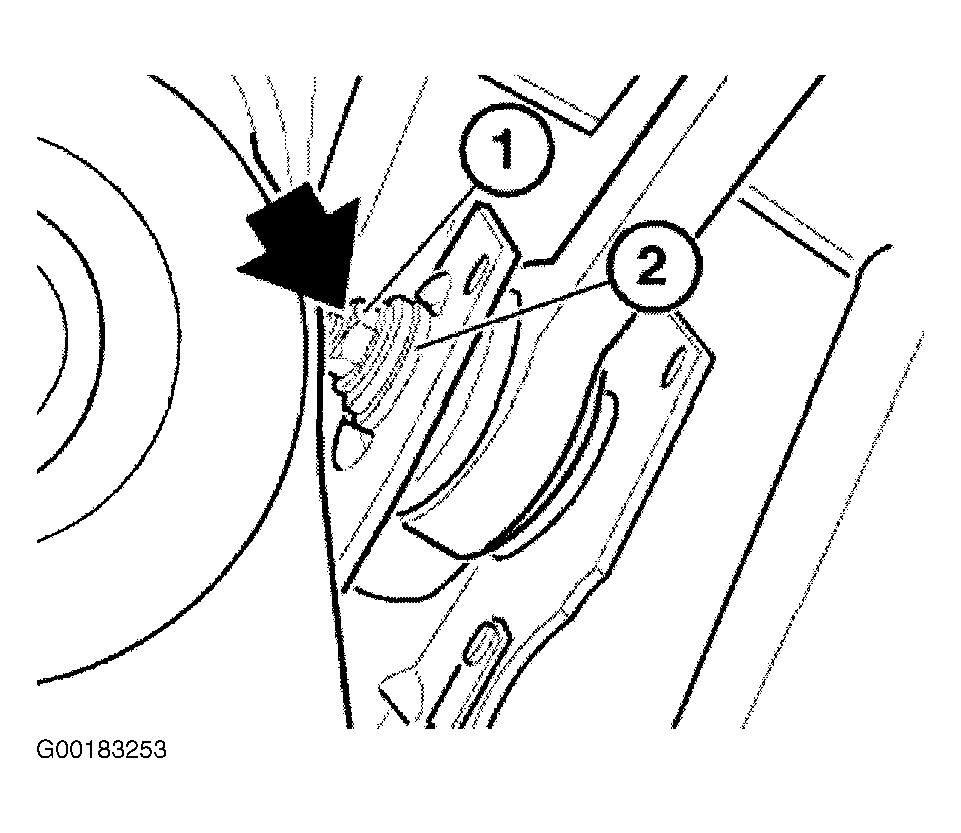 1
2
G00183253