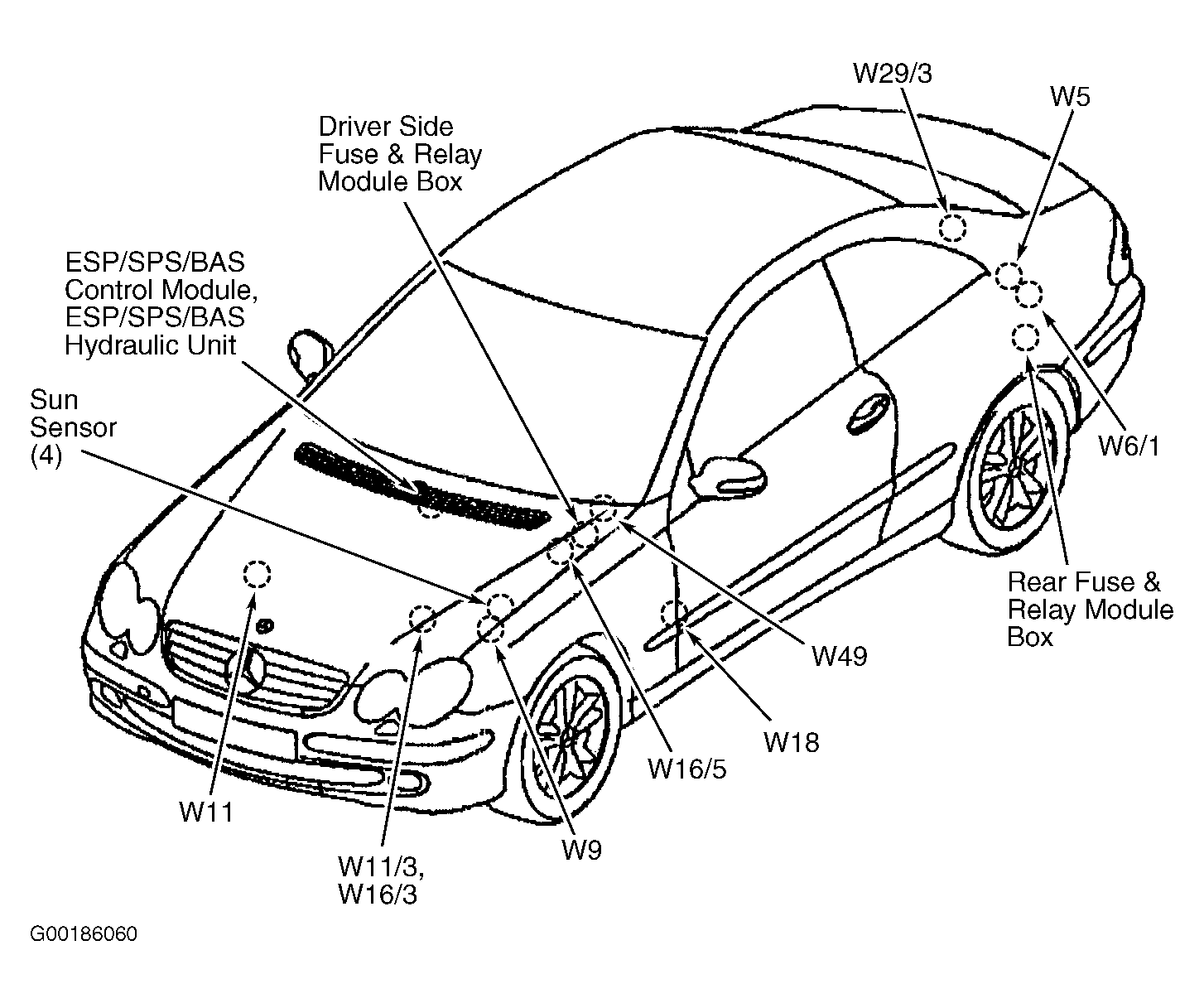 W29/3

W5

Driver Side Fuse & Relay Module Box

ESP/SPS/BAS Control Module, ESP/SPS/BAS Hydraulic Unit

Sun Sensor (4)

W6/1

Rear Fuse & Relay Module Box

W49

W18

W16/5

W11

W9

W11/3, W16/3

G00186060