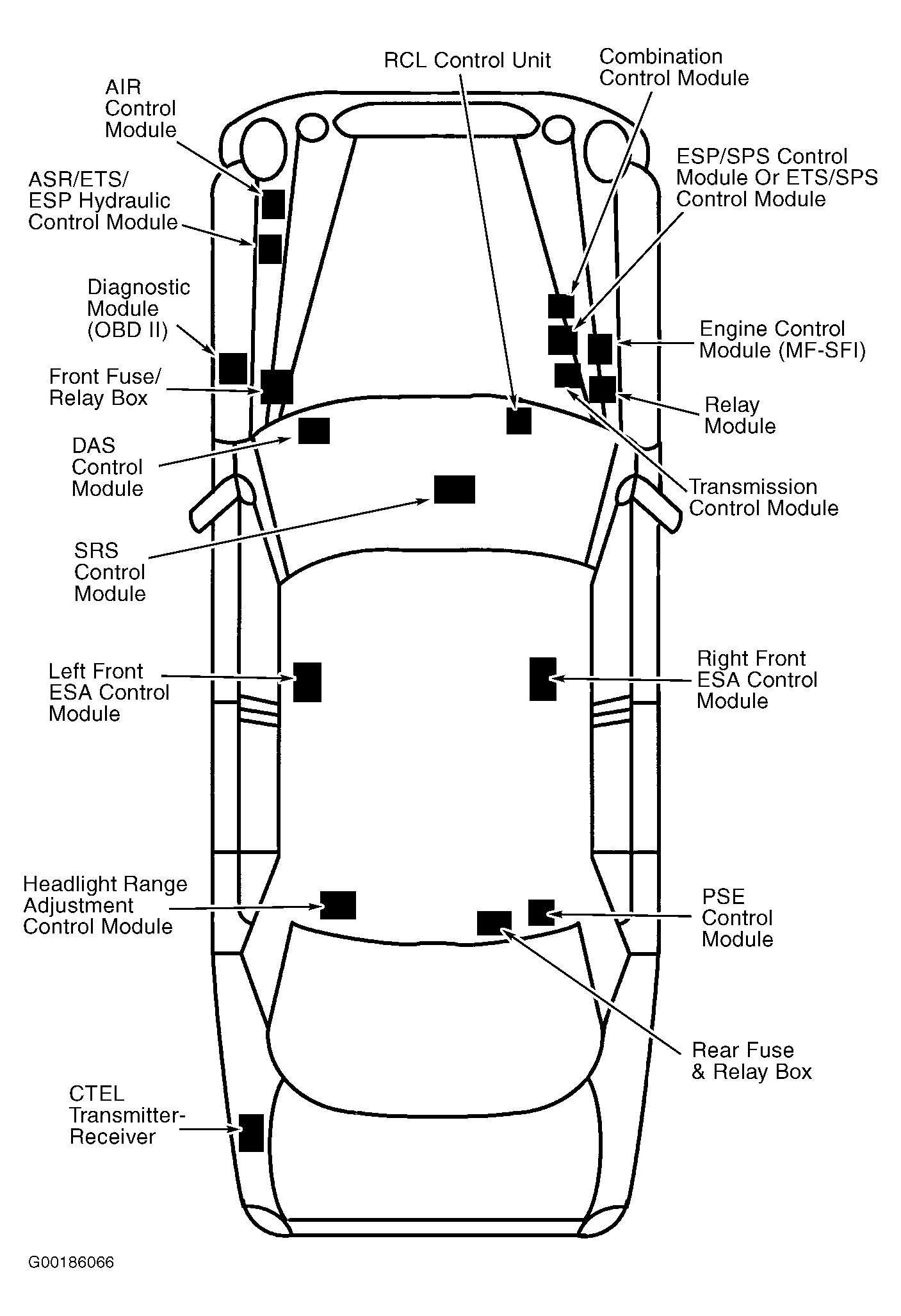 RCL Control Unit

Combination Control Module

AIR Control Module

ASR/ETS/ ESP Hydraulic Control Module

ESP/SPS Control Module Or ETS/SPS Control Module

Diagnostic Module (OBD II)

Engine Control Module (MF-SFI)

Front Fuse/ Relay Box

Relay Module

DAS Control Module

Transmission Control Module

SRS Control Module

Left Front ESA Control Module

Right Front ESA Control Module

Headlight Range Adjustment Control Module

PSE Control Module

Rear Fuse & Relay Box

CTEL Transmitter-Receiver

G00186066