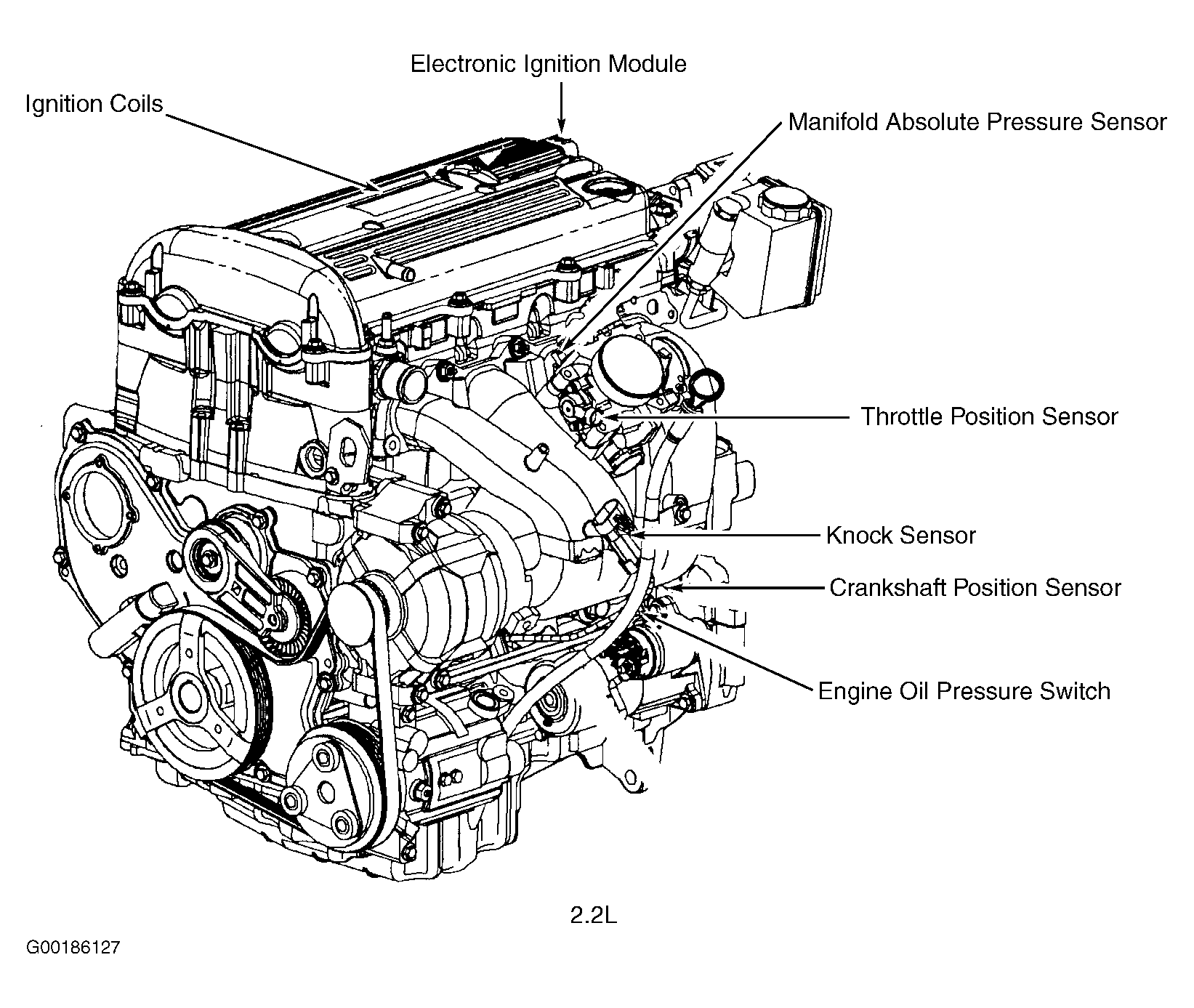 Electronic Ignition Module

Ignition Coils

Manifold Absolute Pressure Sensor

Throttle Position Sensor

Knock Sensor

Crankshaft Position Sensor

Engine Oil Pressure Switch

2.2L

G00186127