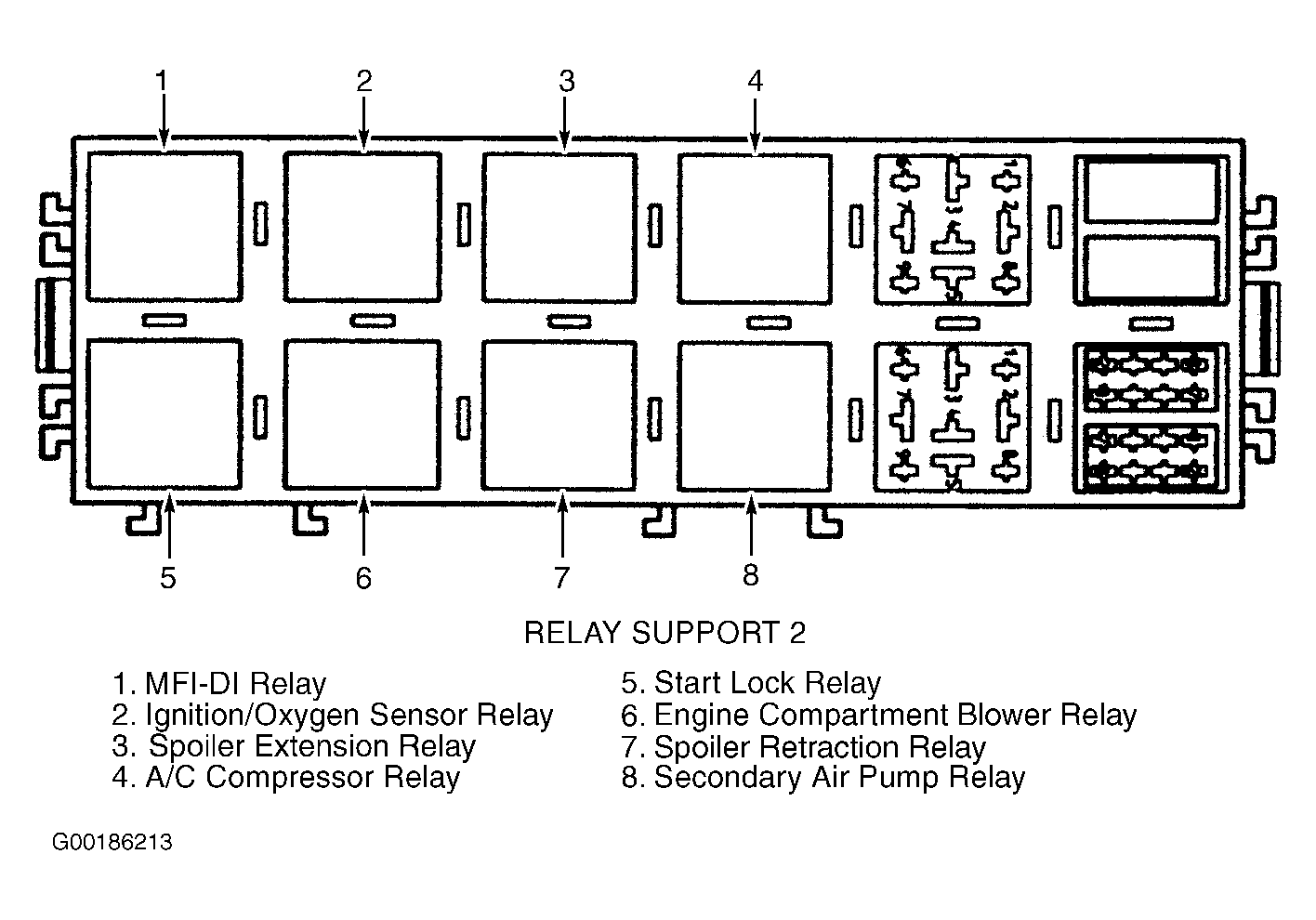 1
2
3
4
5
6
7
8

RELAY SUPPORT 2

1. MFI-DI Relay
2. Ignition/Oxygen Sensor Relay
3. Spoiler Extension Relay
4. A/C Compressor Relay

5. Start Lock Relay
6. Engine Compartment Blower Relay
7. Spoiler Retraction Relay
8. Secondary Air Pump Relay

G00186213