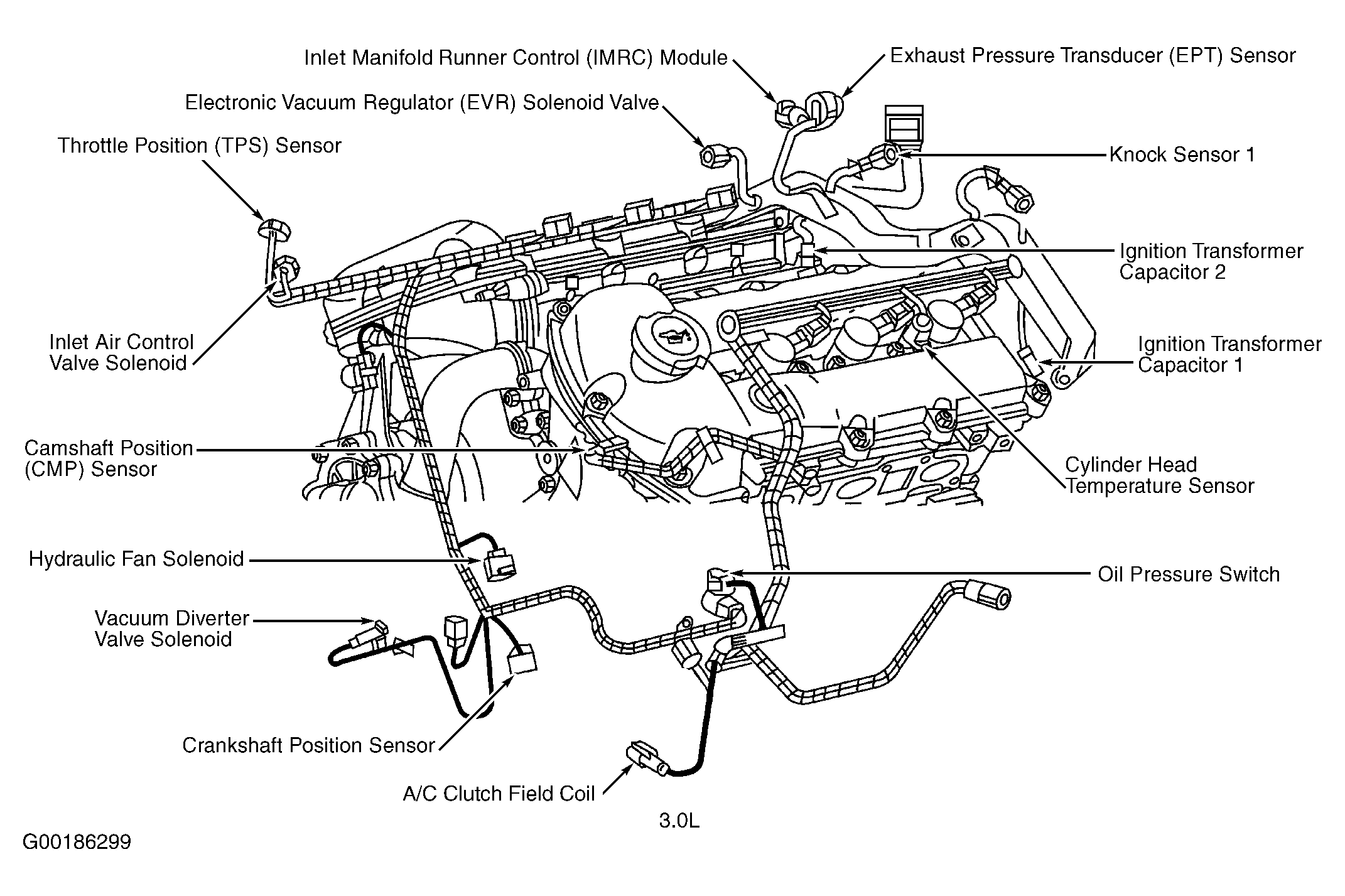 Inlet Manifold Runner Control (IMRC) Module

Exhaust Pressure Transducer (EPT) Sensor

Electronic Vacuum Regulator (EVR) Solenoid Valve

Throttle Position (TPS) Sensor

Knock Sensor 1

Ignition Transformer Capacitor 2

Inlet Air Control Valve Solenoid

Ignition Transformer Capacitor 1

Camshaft Position (CMP) Sensor

Cylinder Head Temperature Sensor

Hydraulic Fan Solenoid

Oil Pressure Switch

Vacuum Diverter Valve Solenoid

Crankshaft Position Sensor

A/C Clutch Field Coil

3.0L

G00186299