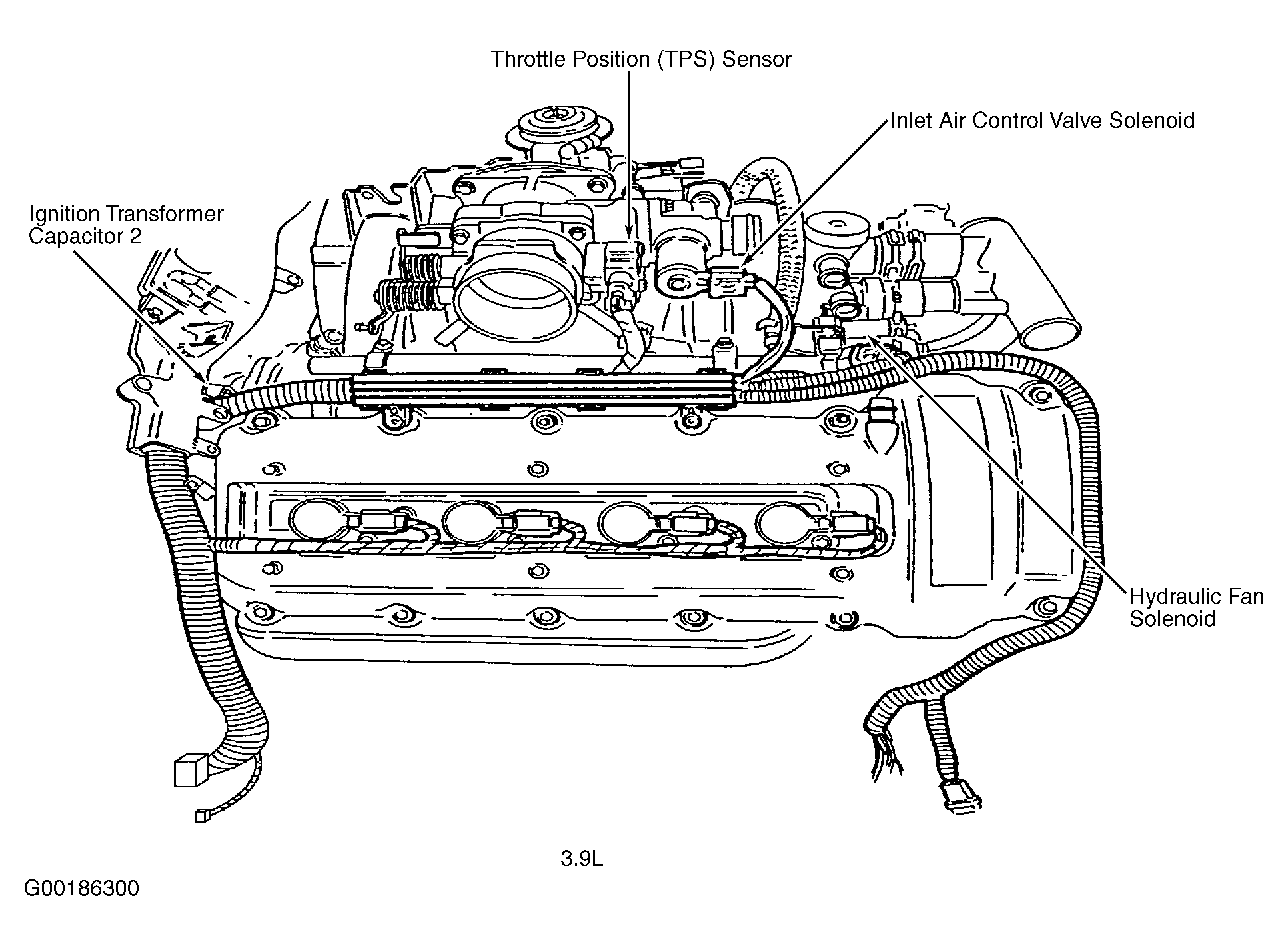 Throttle Position (TPS) Sensor

Inlet Air Control Valve Solenoid

Ignition Transformer Capacitor 2

Hydraulic Fan Solenoid

3.9L

G00186300