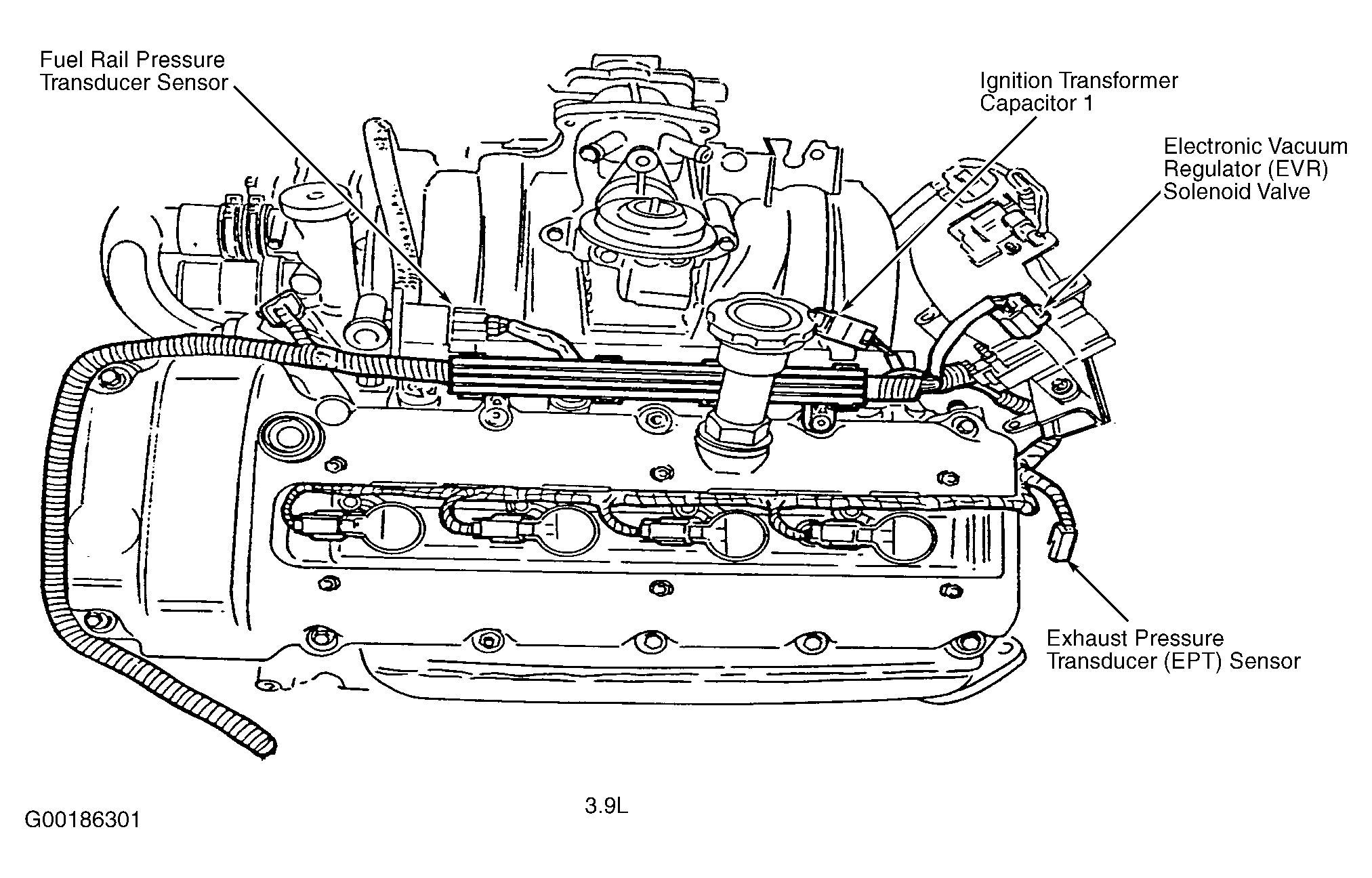 Fuel Rail Pressure Transducer Sensor

Ignition Transformer Capacitor 1

Electronic Vacuum Regulator (EVR) Solenoid Valve

Exhaust Pressure Transducer (EPT) Sensor

3.9L

G00186301