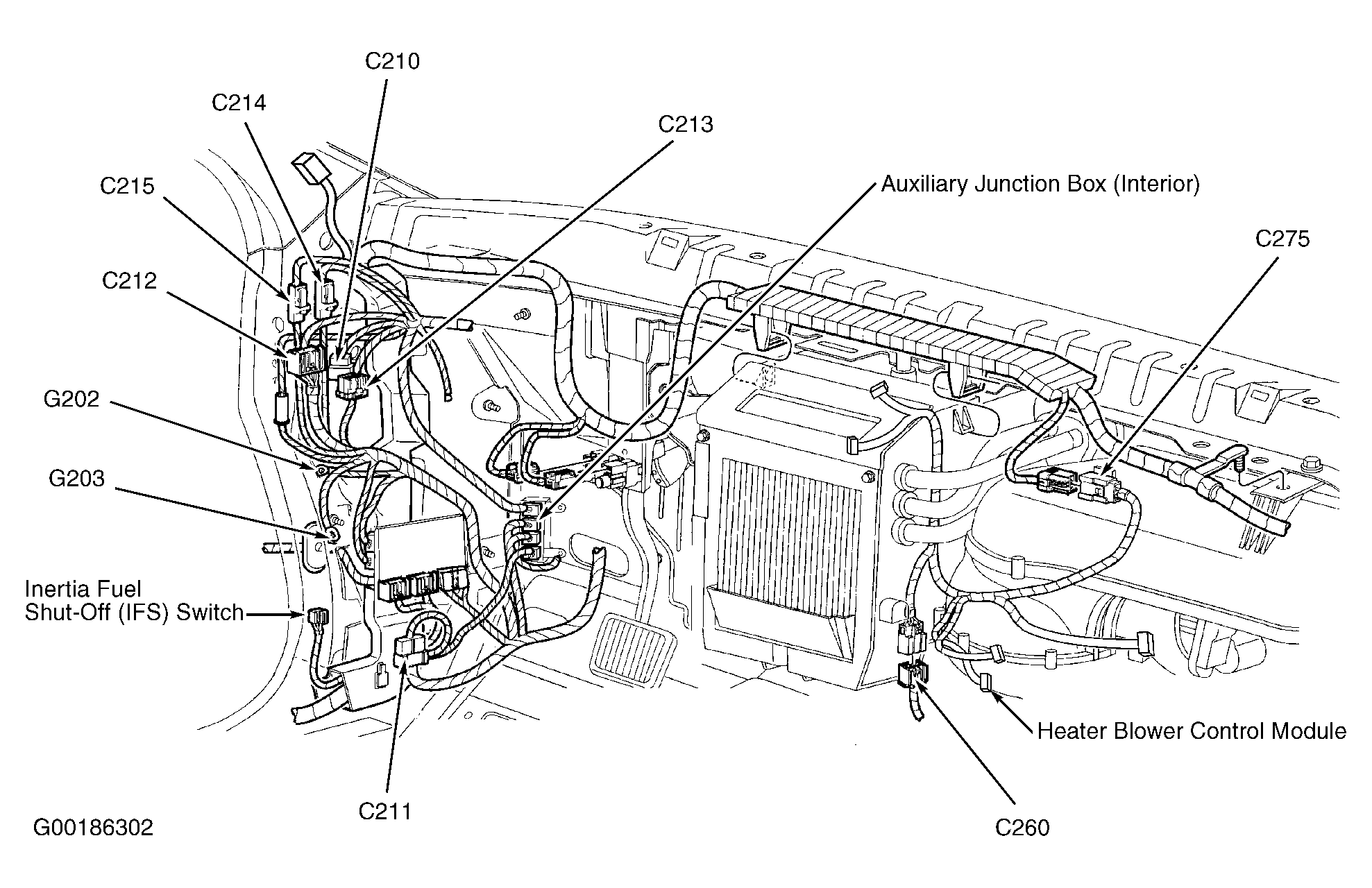 C210
C214
C213
C215
Auxiliary Junction Box (Interior)
C275
C212
G202
G203
Inertia Fuel Shut-Off (IFS) Switch
Heater Blower Control Module
C211
C260
G00186302