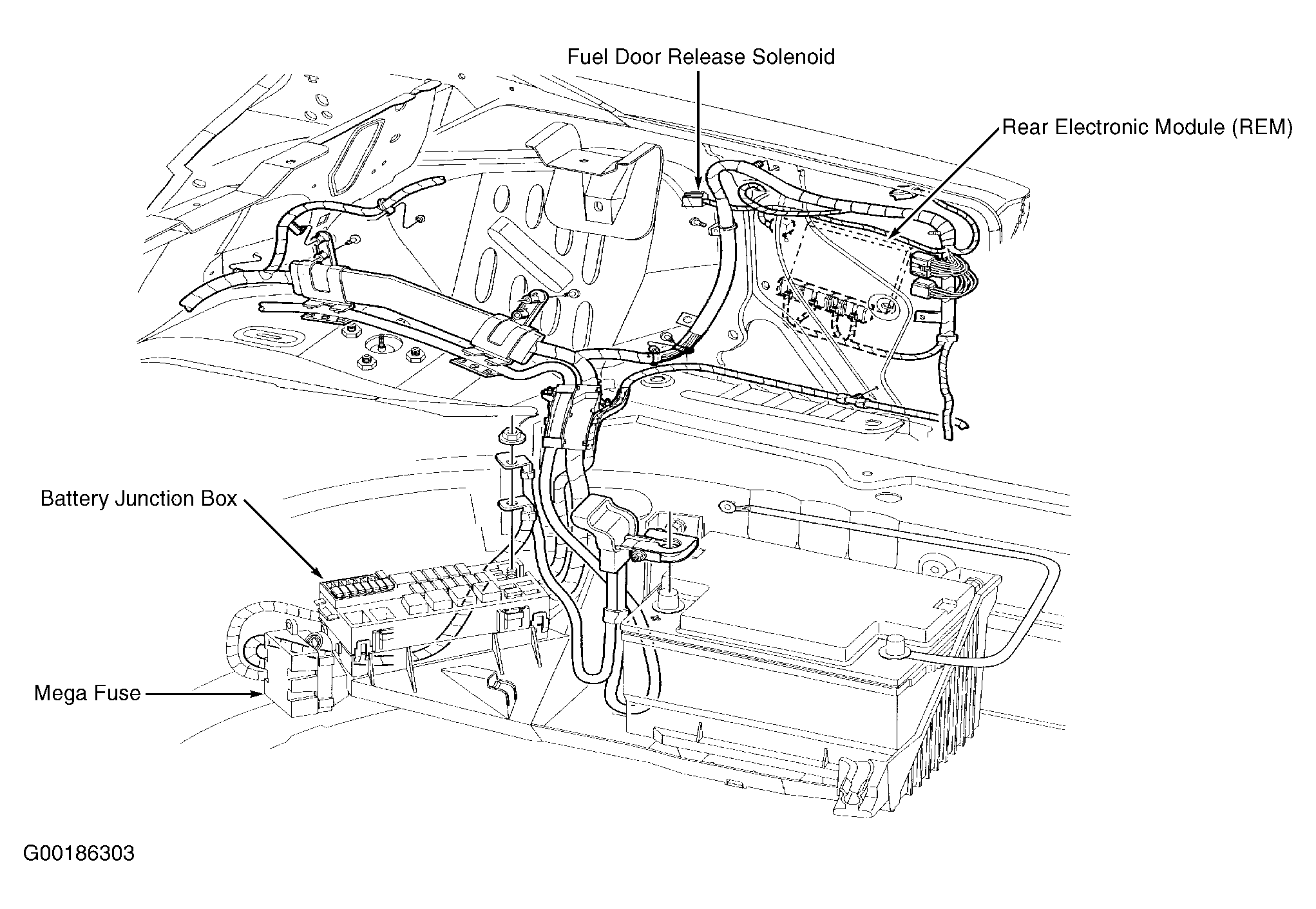 Fuel Door Release Solenoid

Rear Electronic Module (REM)

Battery Junction Box

Mega Fuse

G00186303