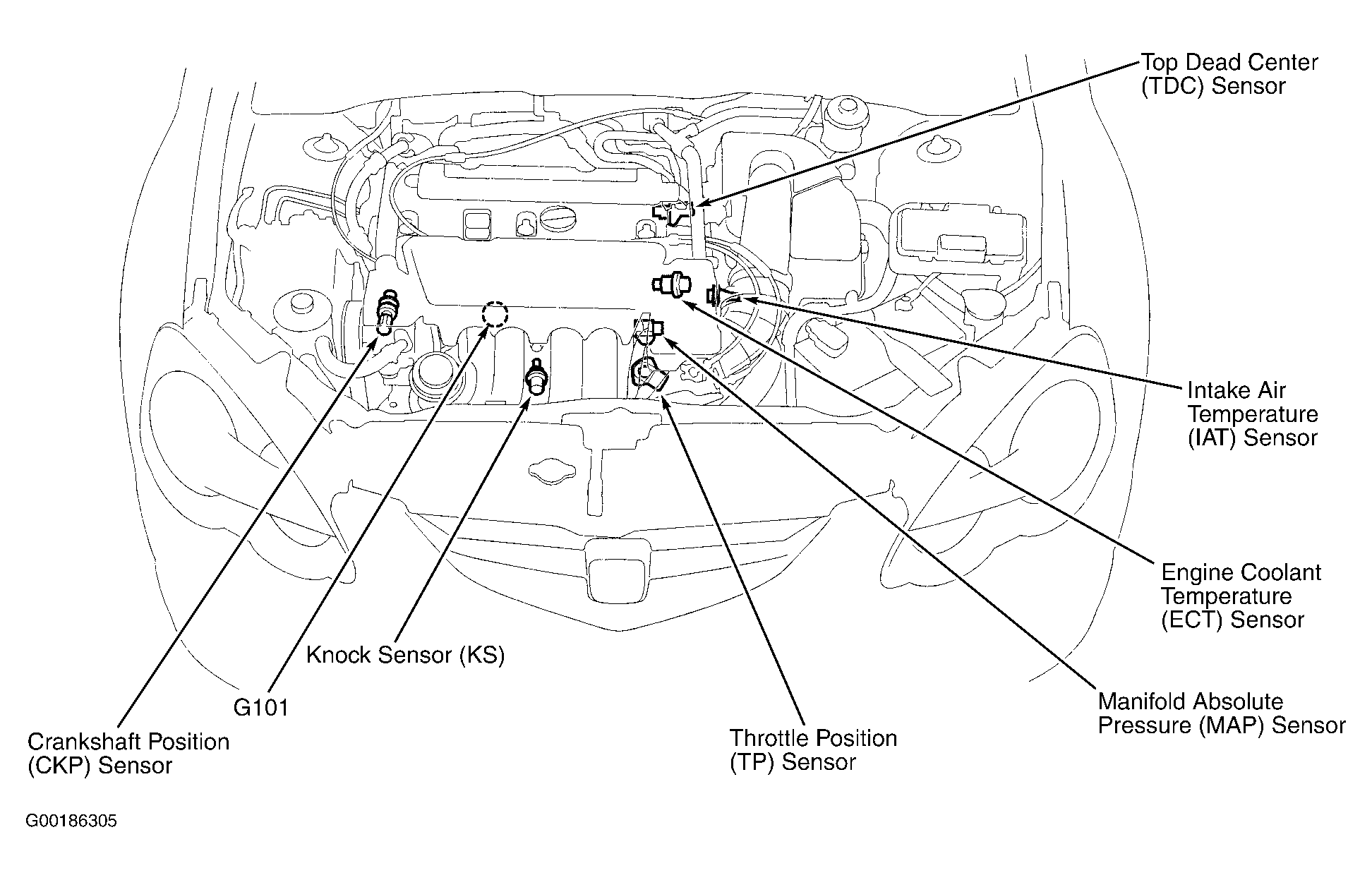 Top Dead Center (TDC) Sensor

Intake Air Temperature (IAT) Sensor

Engine Coolant Temperature (ECT) Sensor

Knock Sensor (KS)

G101

Manifold Absolute Pressure (MAP) Sensor

Crankshaft Position (CKP) Sensor

Throttle Position (TP) Sensor

G00186305