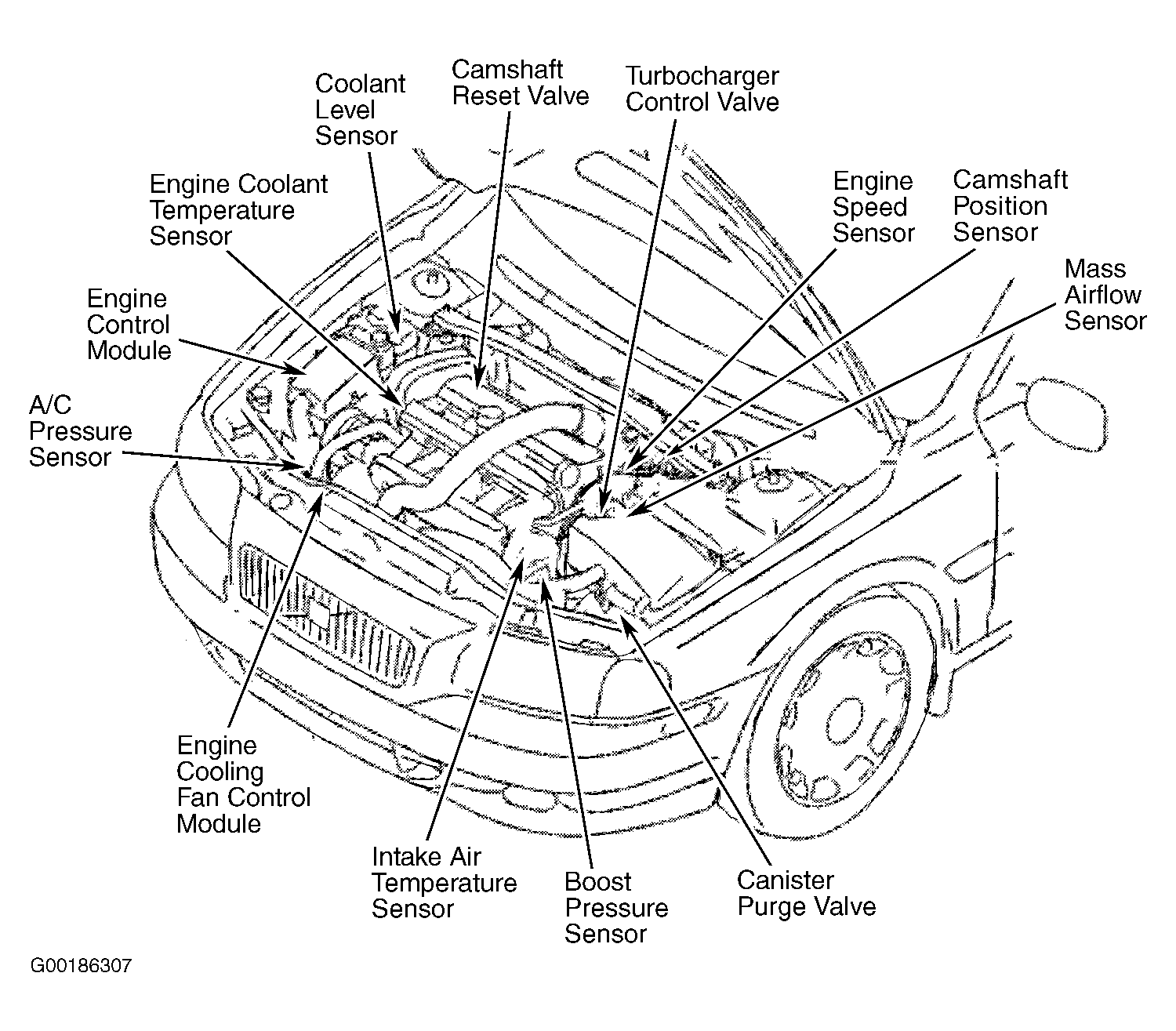 Coolant Level Sensor

Camshaft Reset Valve

Turbocharger Control Valve

Engine Coolant Temperature Sensor

Engine Speed Sensor

Camshaft Position Sensor

Mass Airflow Sensor

Engine Control Module

A/C Pressure Sensor

Engine Cooling Fan Control Module

Intake Air Temperature Sensor

Boost Pressure Sensor

Canister Purge Valve

G00186307