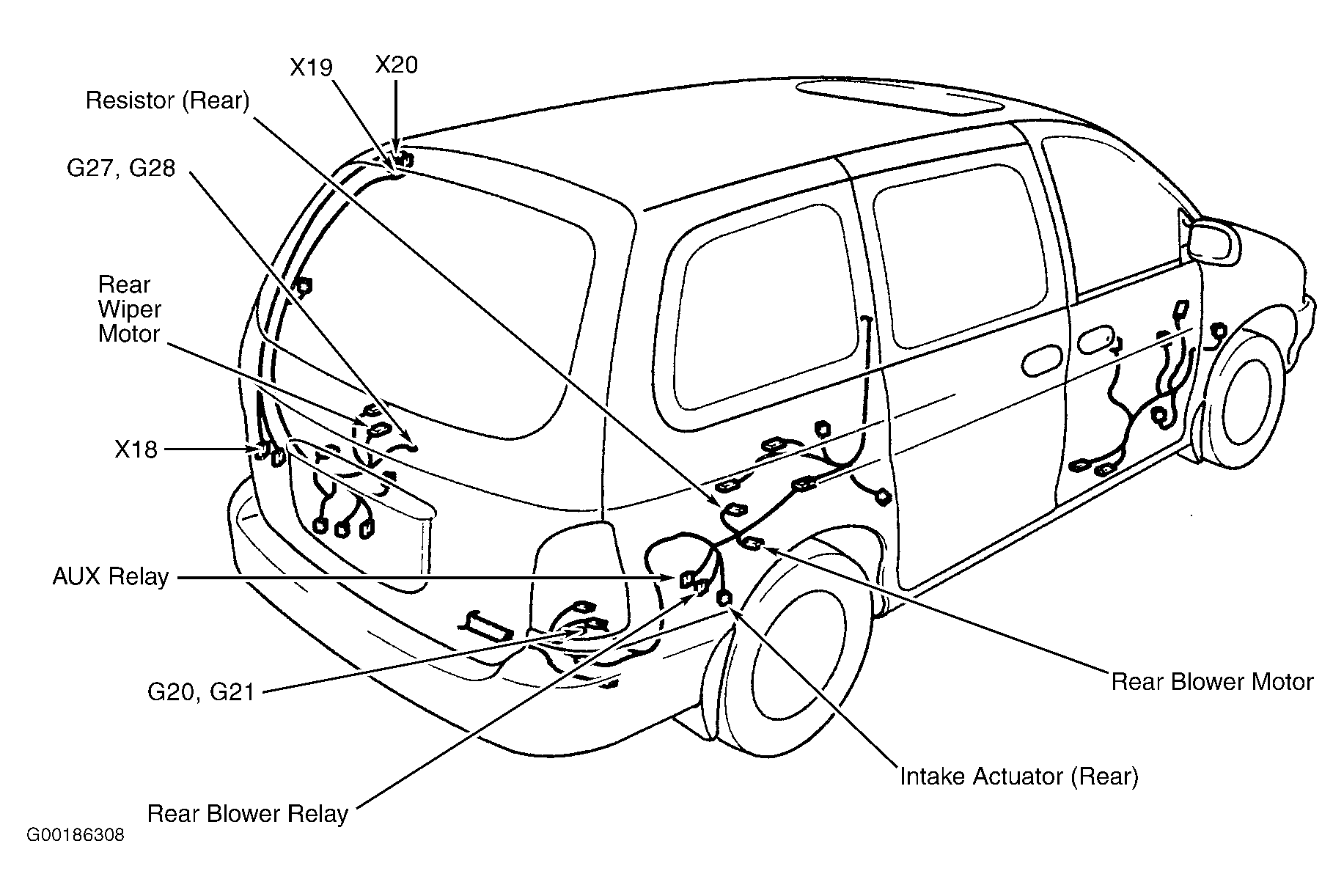 X19
X20
Resistor (Rear)
G27, G28
Rear Wiper Motor
X18
AUX Relay
G20, G21
Rear Blower Relay
Rear Blower Motor
Intake Actuator (Rear)
G00186308