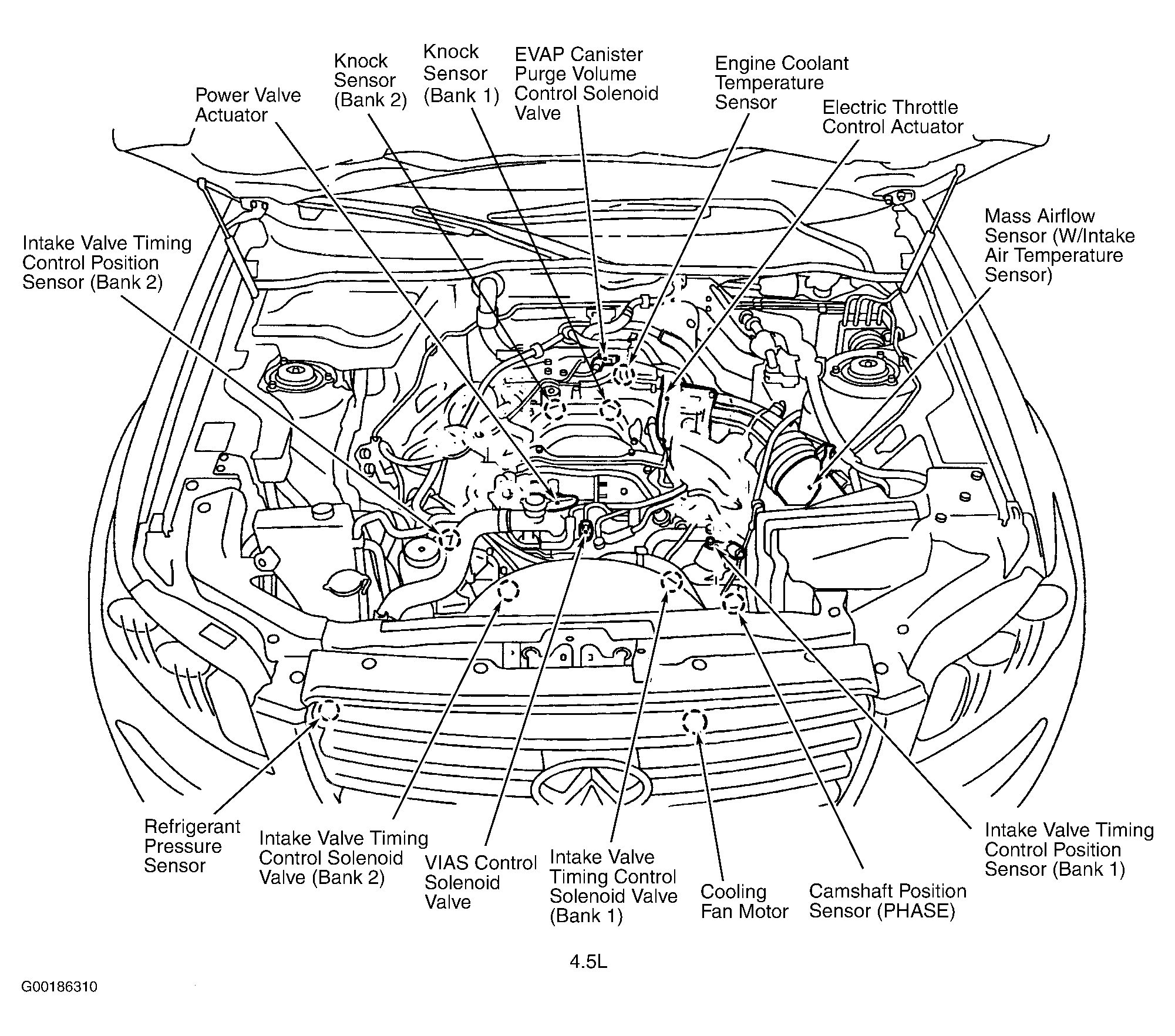 Power Valve Actuator

Knock Sensor (Bank 2)

Knock Sensor (Bank 1)

EVAP Canister Purge Volume Control Solenoid Valve

Engine Coolant Temperature Sensor

Electric Throttle Control Actuator

Intake Valve Timing Control Position Sensor (Bank 2)

Mass Airflow Sensor (W/Intake Air Temperature Sensor)

Refrigerant Pressure Sensor

Intake Valve Timing Control Solenoid Valve (Bank 2)

VIAS Control Solenoid Valve

Intake Valve Timing Control Solenoid Valve (Bank 1)

Cooling Fan Motor

Camshaft Position Sensor (PHASE)

Intake Valve Timing Control Position Sensor (Bank 1)

4.5L

G00186310