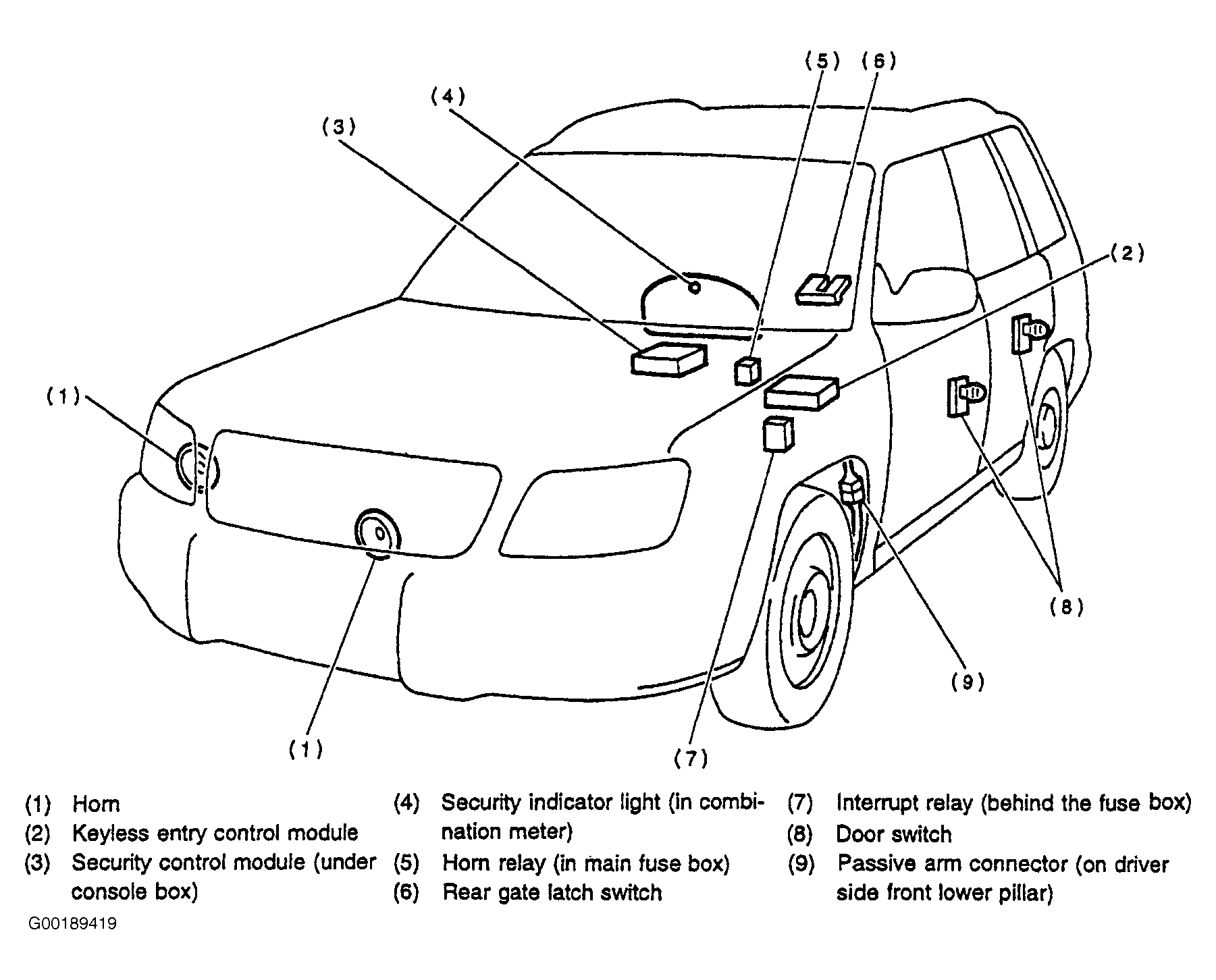 (5) (6)
(4)
(3)
(2)
(1)
(8)
(9)
(1)
(7)

(1) Horn
(2) Keyless entry control module
(3) Security control module (under console box)

(4) Security indicator light (in combination meter)
(5) Horn relay (in main fuse box)
(6) Rear gate latch switch

(7) Interrupt relay (behind the fuse box)
(8) Door switch
(9) Passive arm connector (on driver side front lower pillar)

G00189419