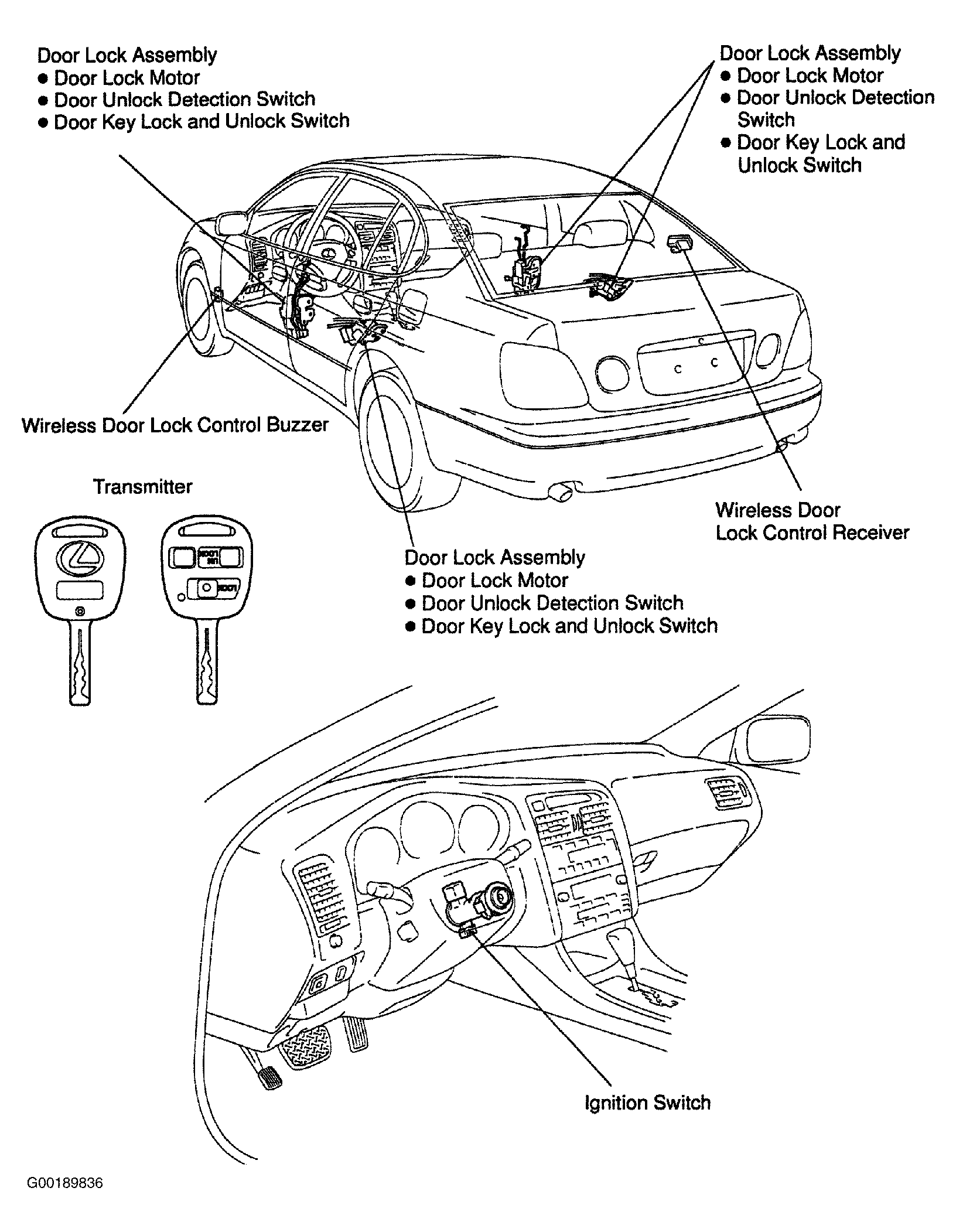 Door Lock Assembly
● Door Lock Motor
● Door Unlock Detection Switch
● Door Key Lock and Unlock Switch

Door Lock Assembly
● Door Lock Motor
● Door Unlock Detection Switch
● Door Key Lock and Unlock Switch

Wireless Door Lock Control Buzzer

Transmitter

Wireless Door Lock Control Receiver

Door Lock Assembly
● Door Lock Motor
● Door Unlock Detection Switch
● Door Key Lock and Unlock Switch

Ignition Switch

G00189836