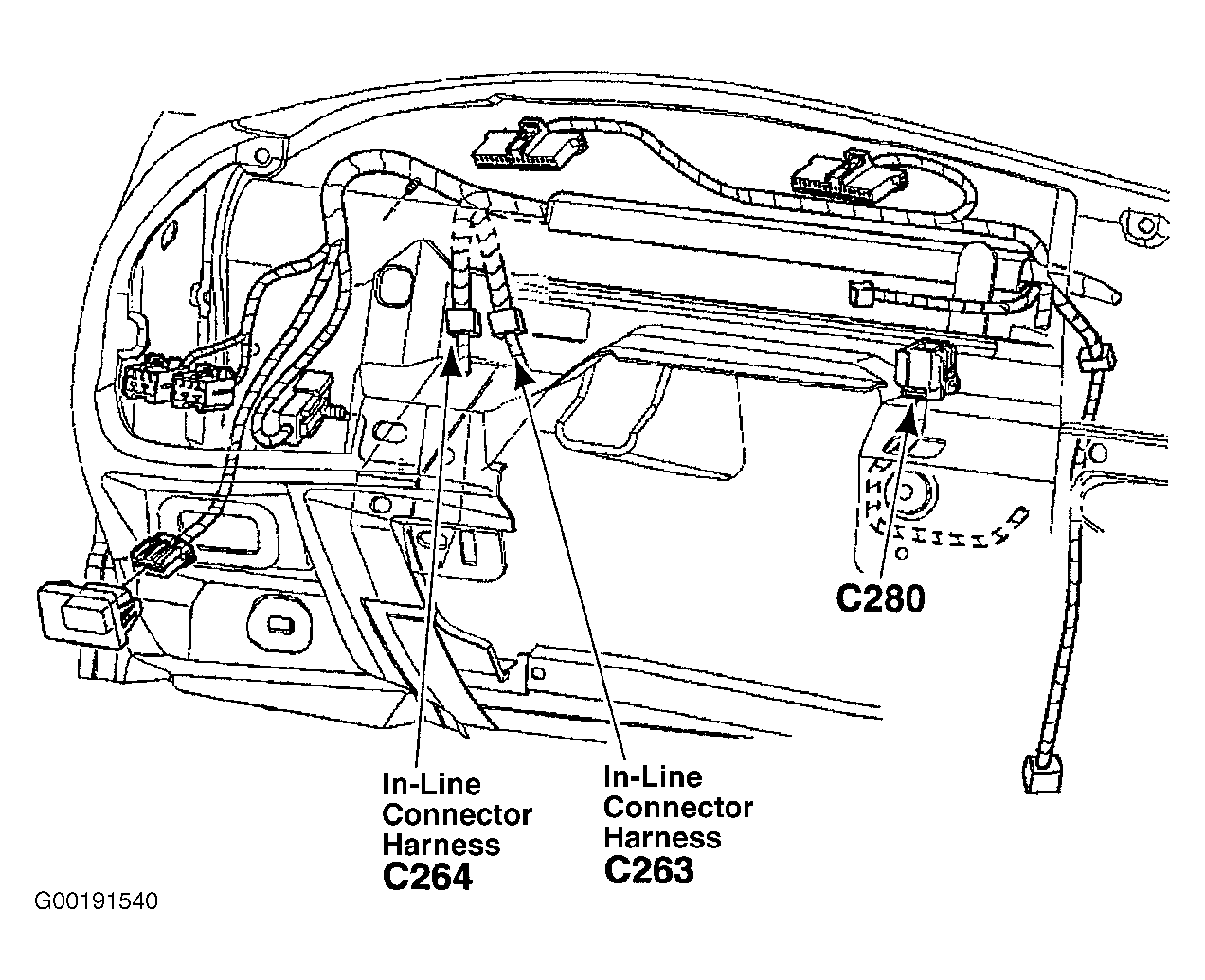 C280

In-Line Connector Harness
C264

In-Line Connector Harness
C263

G00191540