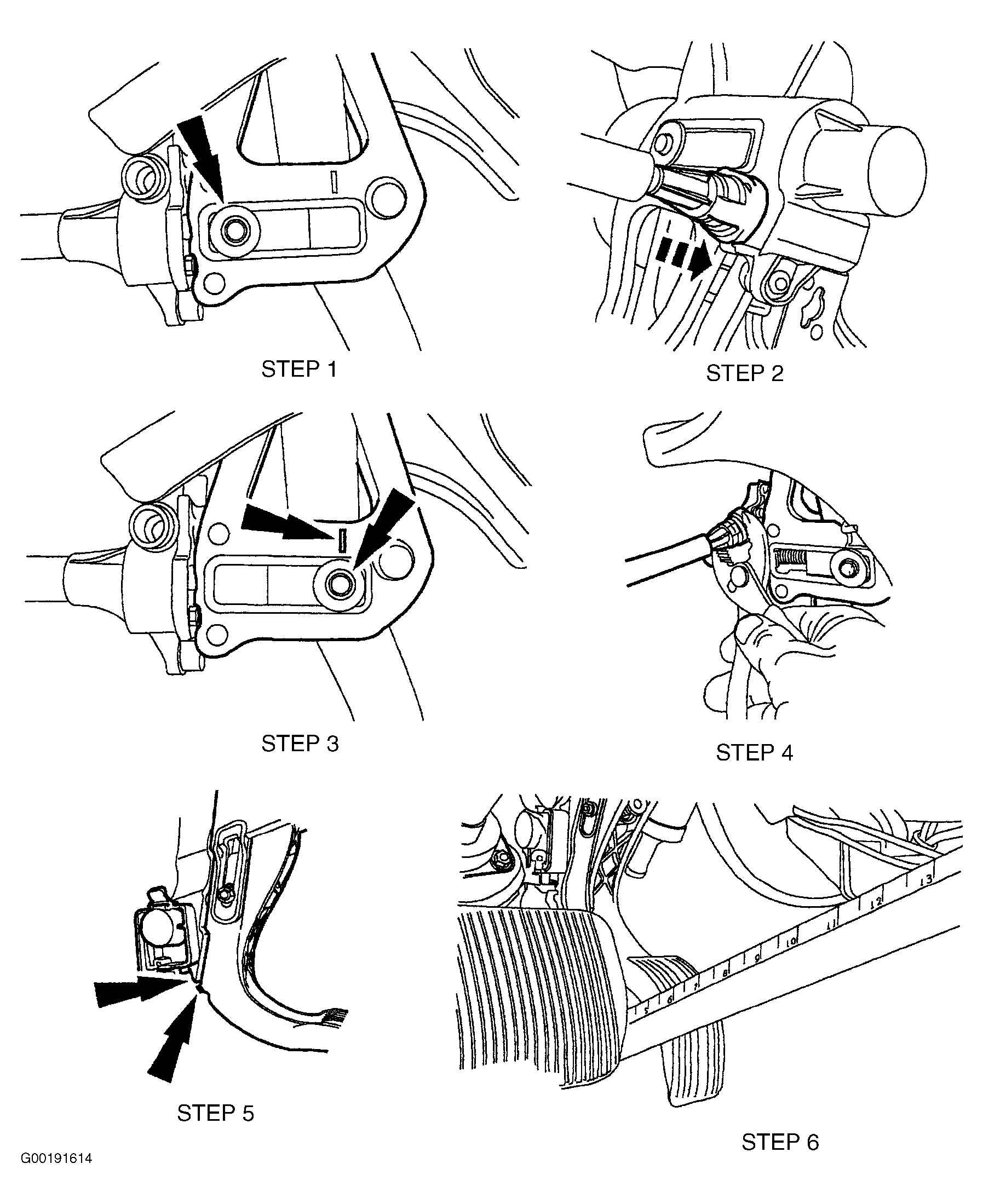 STEP 1

STEP 2

STEP 3

STEP 4

STEP 5

5 6 7 8 9 10 11 12 13

STEP 6

G00191614